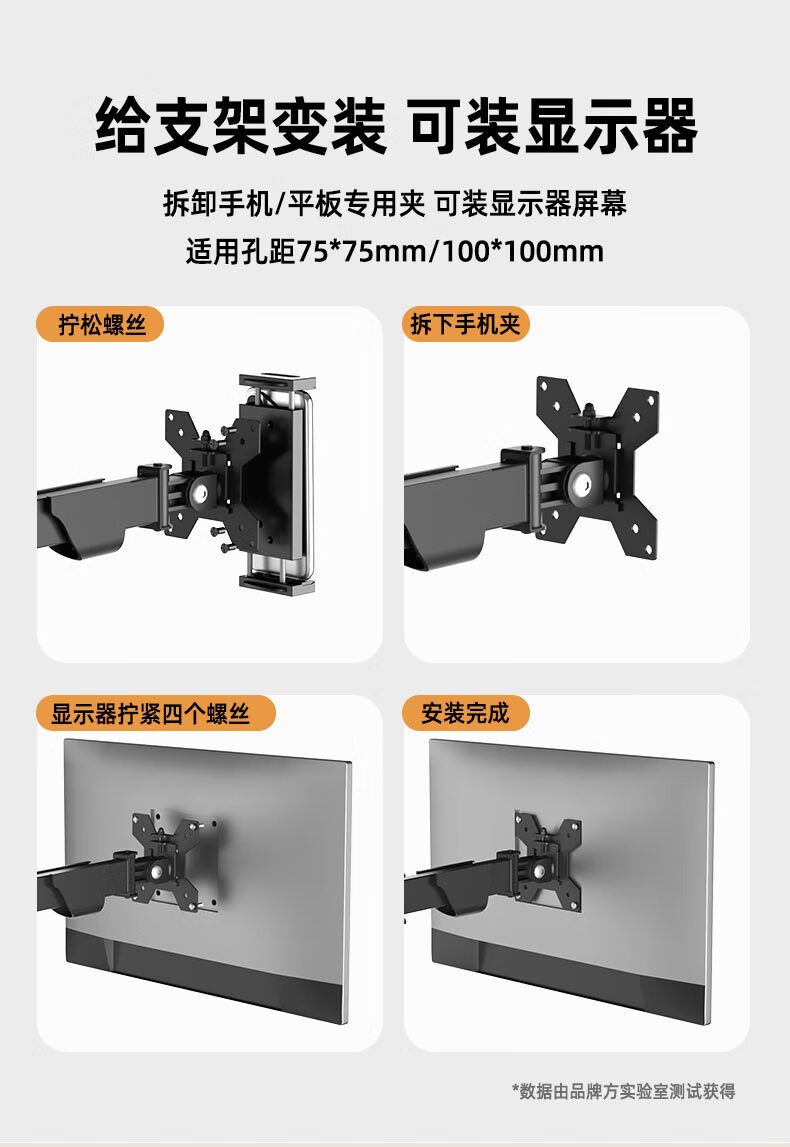 给支架变装 可装显示器

拆卸手机/平板专用夹 可装显示器屏幕

适用孔距75*75mm/100*100mm

拧松螺丝

拆下手机夹

显示器拧紧四个螺丝

安装完成

*数据由品牌方实验室测试获得