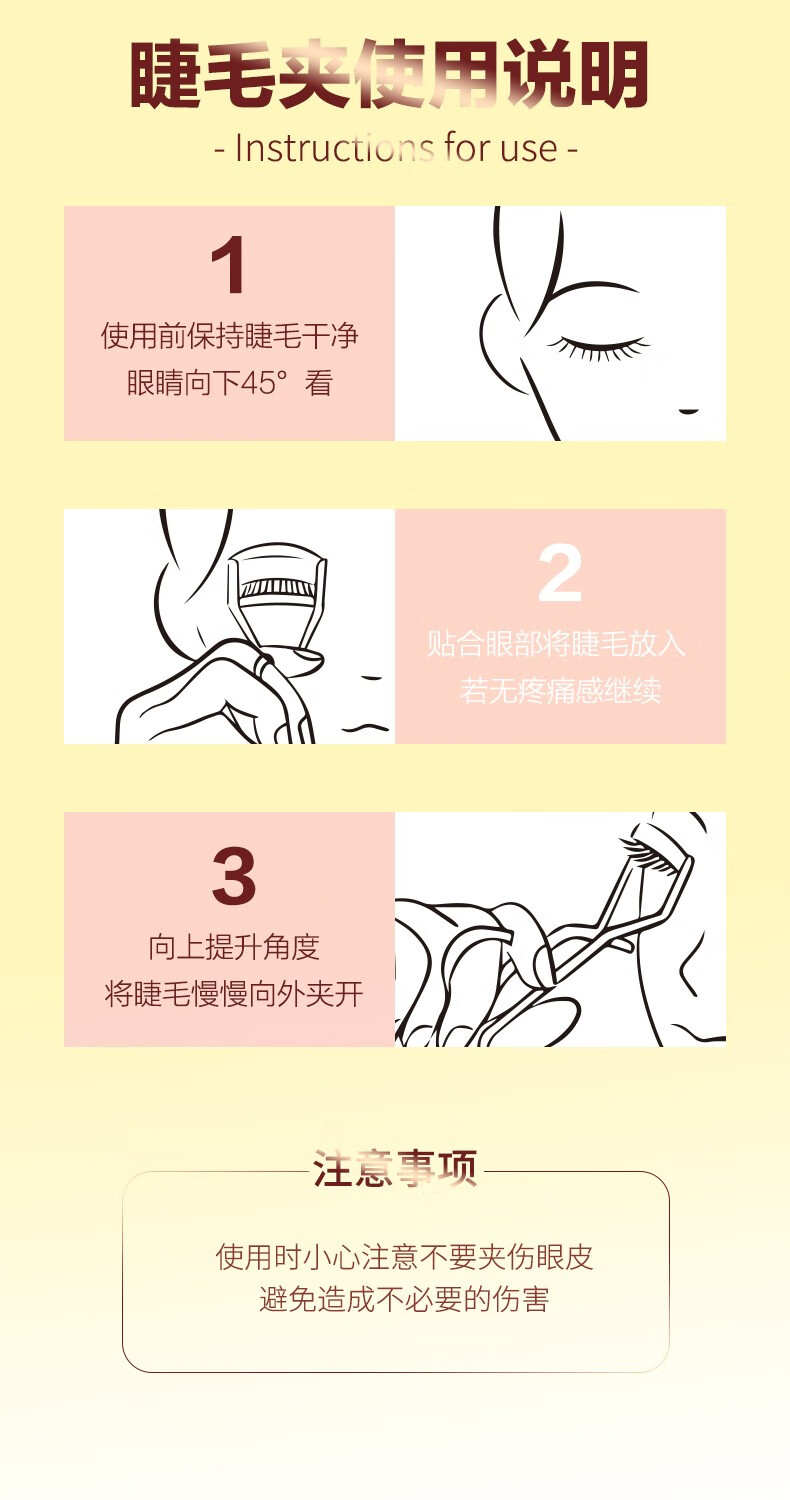 睫毛夹使用说明
- Instructions for use -

1
使用前保持睫毛干净
眼睛向下45° 看

2
贴合眼部将睫毛放入
若无疼痛感继续

3
向上提升角度
将睫毛慢慢向外夹开

注意事项
使用时小心注意不要夹伤眼皮
避免造成不必要的伤害