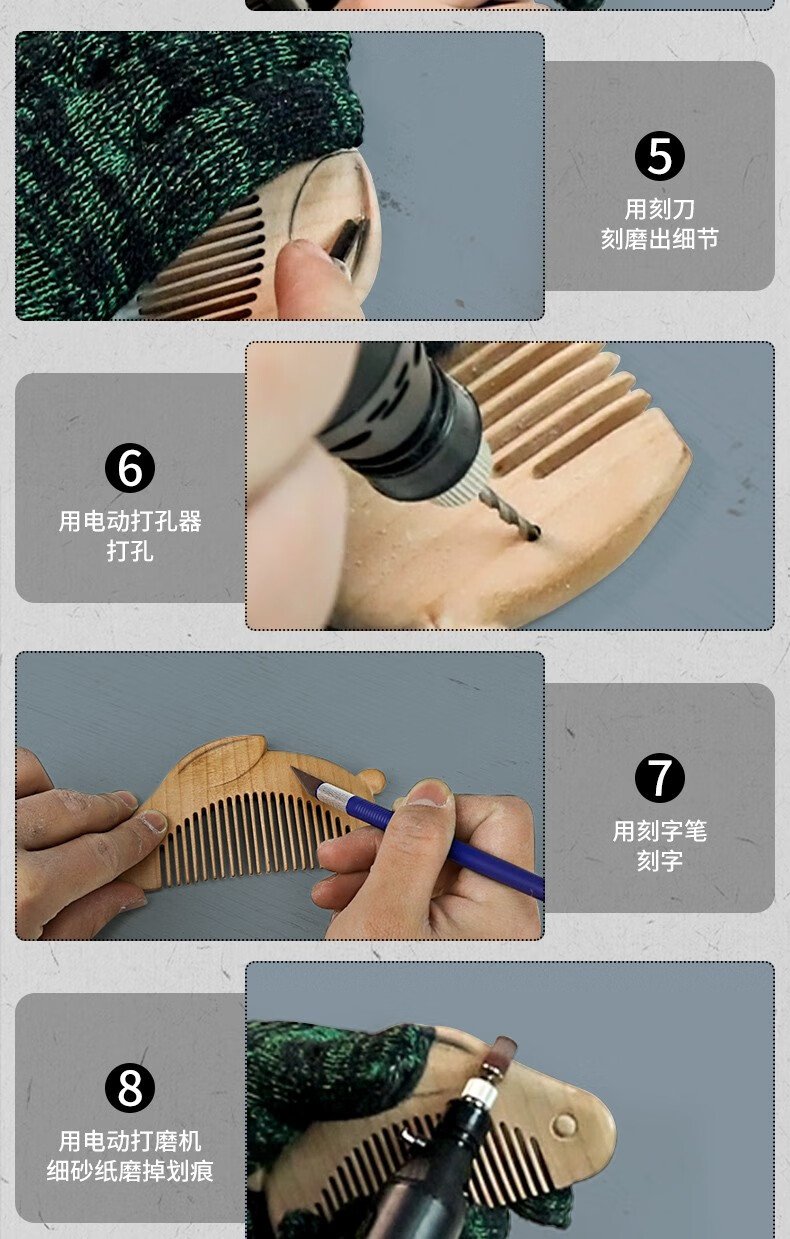 5
用刻刀
刻磨出细节

6
用电动打孔器
打孔

7
用刻字笔
刻字

8
用电动打磨机
细砂纸磨掉划痕