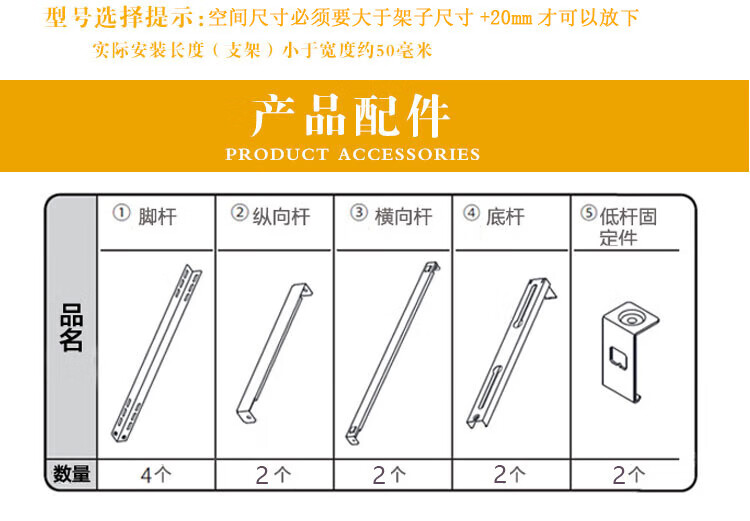 型号选择提示:空间尺寸必须要大于架子尺寸 +20mm 才可以放下
实际安装长度（支架）小于宽度约50毫米

产品配件
PRODUCT ACCESSORIES

| 品名 | ① 脚杆 | ② 纵向杆 | ③ 横向杆 | ④ 底杆 | ⑤ 低杆固定件 |
|---|---|---|---|---|---|
| 数量 | 4个 | 2个 | 2个 | 2个 | 2个 |