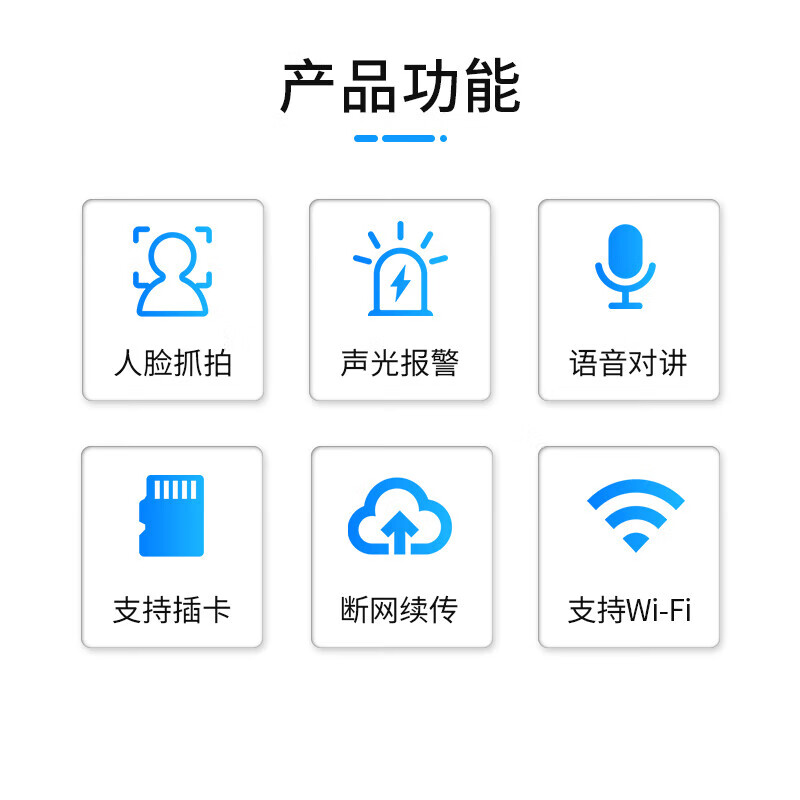 产品功能

人脸抓拍

声光报警

语音对讲

支持插卡

断网续传

支持Wi-Fi