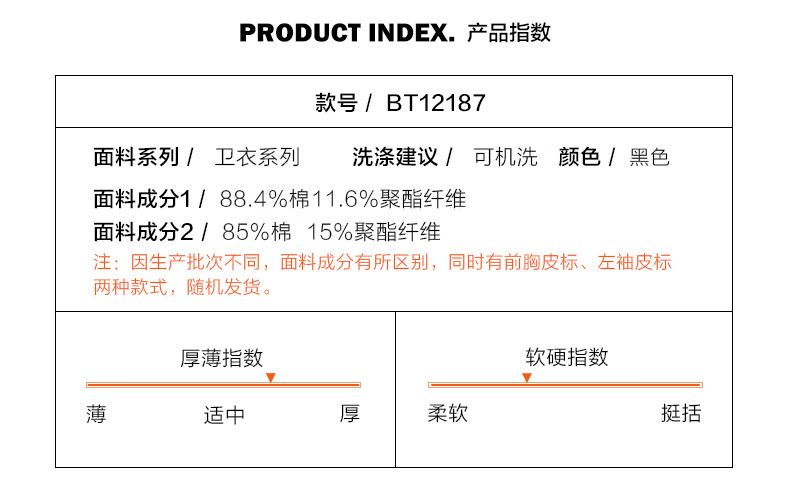 PRODUCT INDEX. 产品指数

款号 / BT12187

面料系列 / 卫衣系列 洗涤建议 / 可机洗 颜色 / 黑色

面料成分1 / 88.4%棉11.6%聚酯纤维

面料成分2 / 85%棉 15%聚酯纤维

注：因生产批次不同，面料成分有所区别，同时有前胸皮标、左袖皮标两种款式，随机发货。

厚薄指数

薄 适中 厚

软硬指数

柔软 挺括