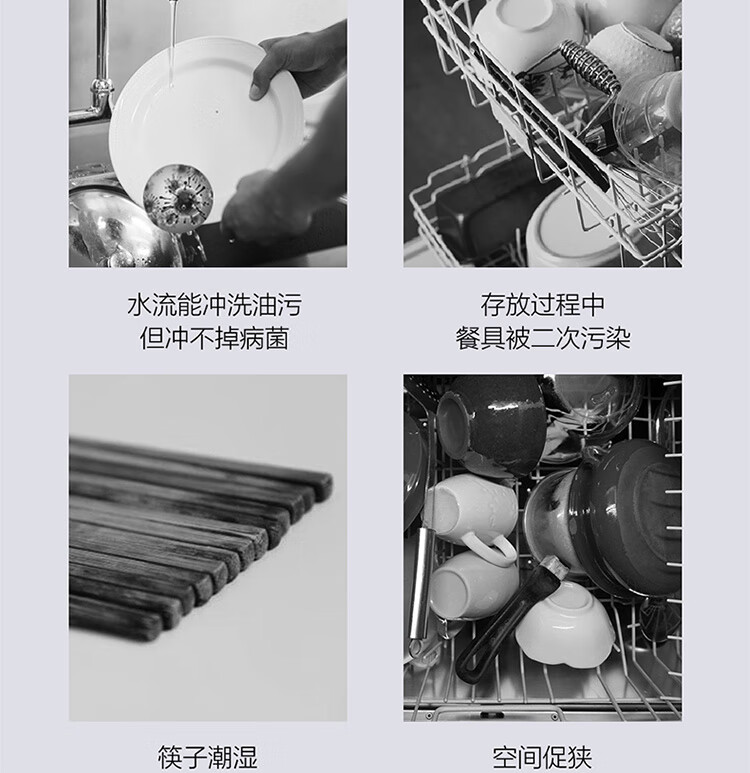 水流能冲洗油污
但冲不掉病菌

存放过程中
餐具被二次污染

筷子潮湿

空间促狭