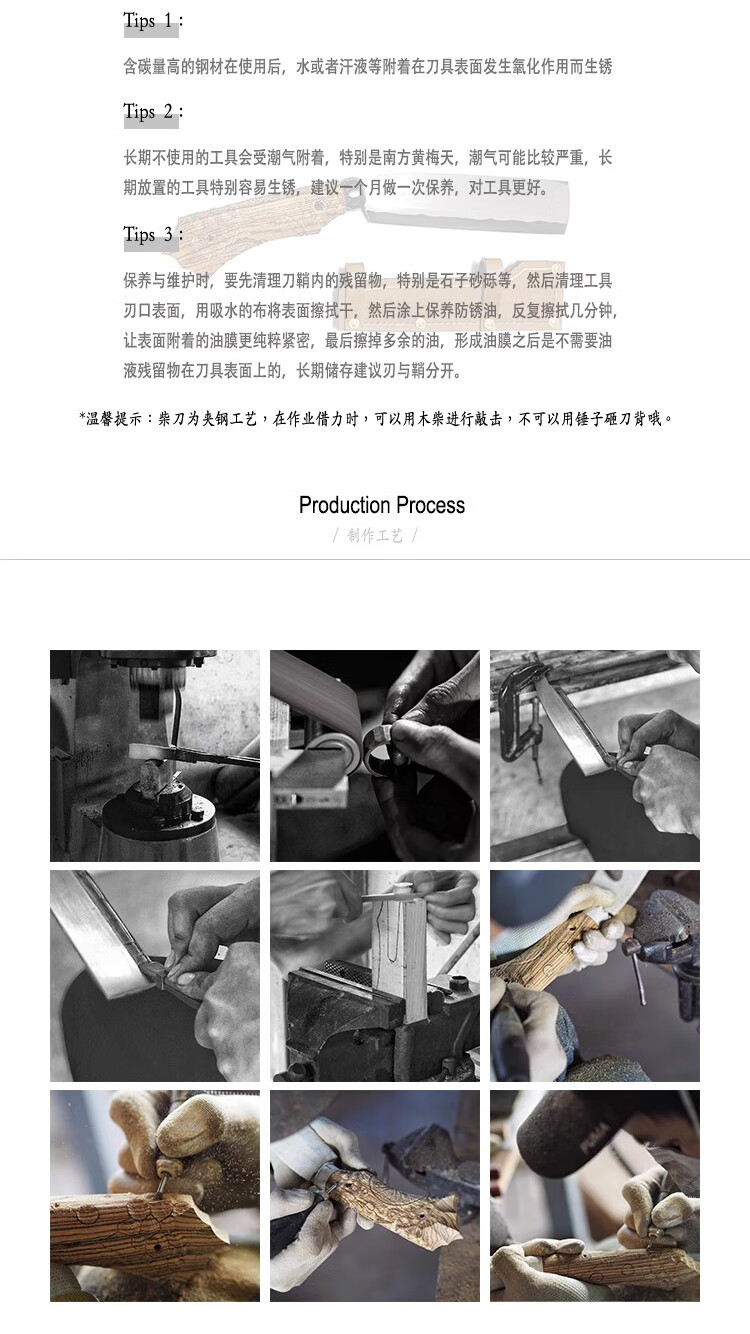 Tips 1：

含碳量高的钢材在使用后，水或者汗液等附着在刀具表面发生氧化作用而生锈

Tips 2：

长期不使用的工具会受潮气附着，特别是南方黄梅天，潮气可能比较严重，长期放置的工具特别容易生锈，建议一个月做一次保养，对工具更好。

Tips 3：

保养与维护时，要先清理刀鞘内的残留物，特别是石子砂砾等，然后清理工具刃口表面，用吸水的布将表面擦拭干，然后涂上保养防锈油，反复擦拭几分钟，让表面附着的油膜更纯粹紧密，最后擦掉多余的油，形成油膜之后是不需要油液残留物在刀具表面上的，长期储存建议刃与鞘分开。

*温馨提示：柴刀为夹钢工艺，在作业借力时，可以用木柴进行敲击，不可以用锤子砸刀背哦。

Production Process

/ 制作工艺 /