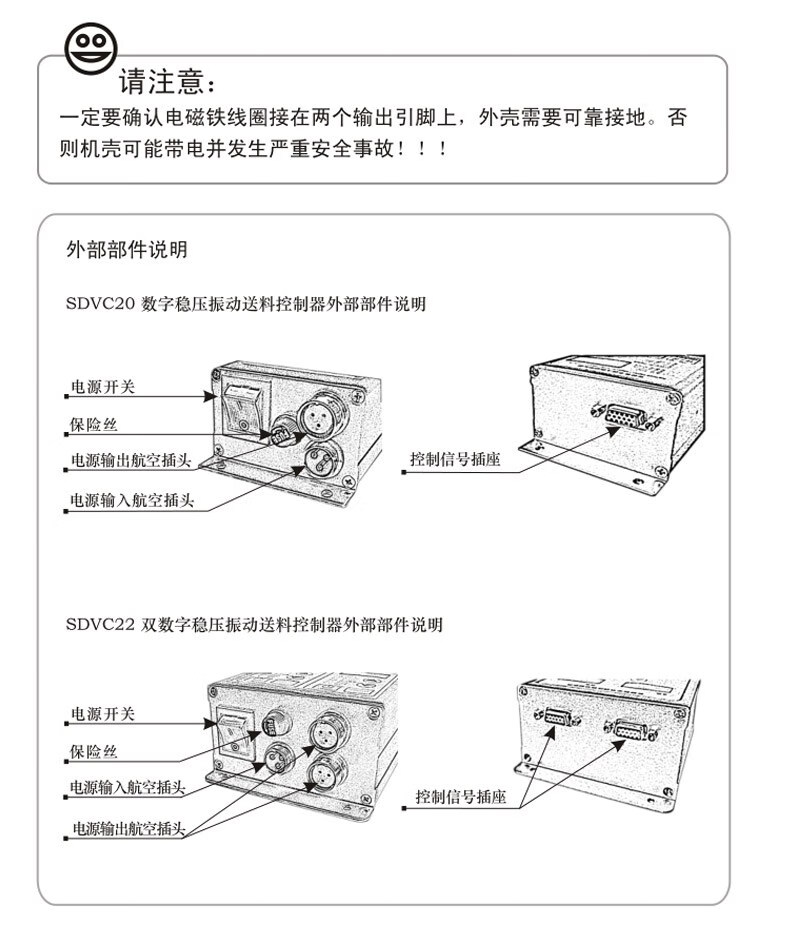 请注意：

一定要确认电磁铁线圈接在两个输出引脚上，外壳需要可靠接地。否则机壳可能带电并发生严重安全事故！！！

外部部件说明

SDVC20 数字稳压振动送料控制器外部部件说明

电源开关

保险丝

电源输出航空插头

电源输入航空插头

控制信号插座

SDVC22 双数字稳压振动送料控制器外部部件说明

电源开关

保险丝

电源输入航空插头

电源输出航空插头

控制信号插座