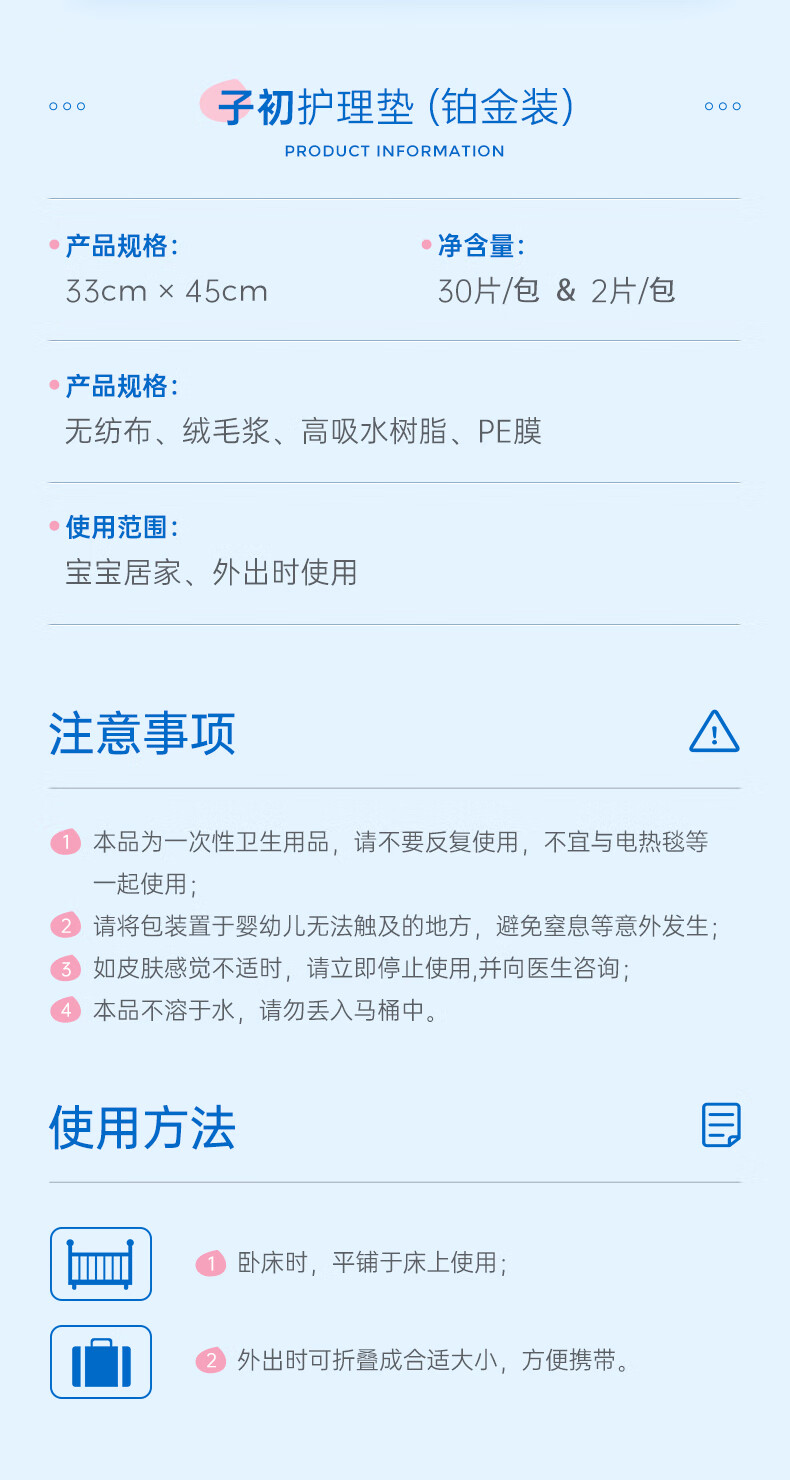 子初护理垫(铂金装)
PRODUCT INFORMATION

• 产品规格:
33cm × 45cm

• 净含量:
30片/包 & 2片/包

• 产品规格:
无纺布、绒毛浆、高吸水树脂、PE膜

• 使用范围:
宝宝居家、外出时使用

注意事项

1 本品为一次性卫生用品，请不要反复使用，不宜与电热毯等一起使用;
2 请将包装置于婴幼儿无法触及的地方，避免窒息等意外发生;
3 如皮肤感觉不适时，请立即停止使用,并向医生咨询;
4 本品不溶于水，请勿丢入马桶中。

使用方法

1 卧床时，平铺于床上使用;
2 外出时可折叠成合适大小，方便携带。