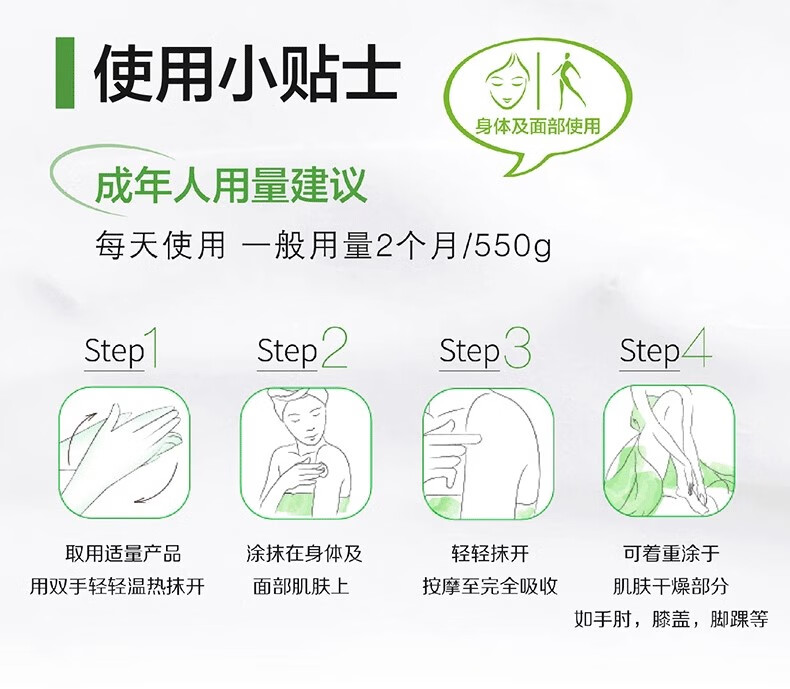 使用小贴士

身体及面部使用

成年人用量建议

每天使用 一般用量2个月/550g

Step1

取用适量产品
用双手轻轻温热抹开

Step2

涂抹在身体及
面部肌肤上

Step3

轻轻抹开
按摩至完全吸收

Step4

可着重涂于
肌肤干燥部分
如手肘，膝盖，脚踝等