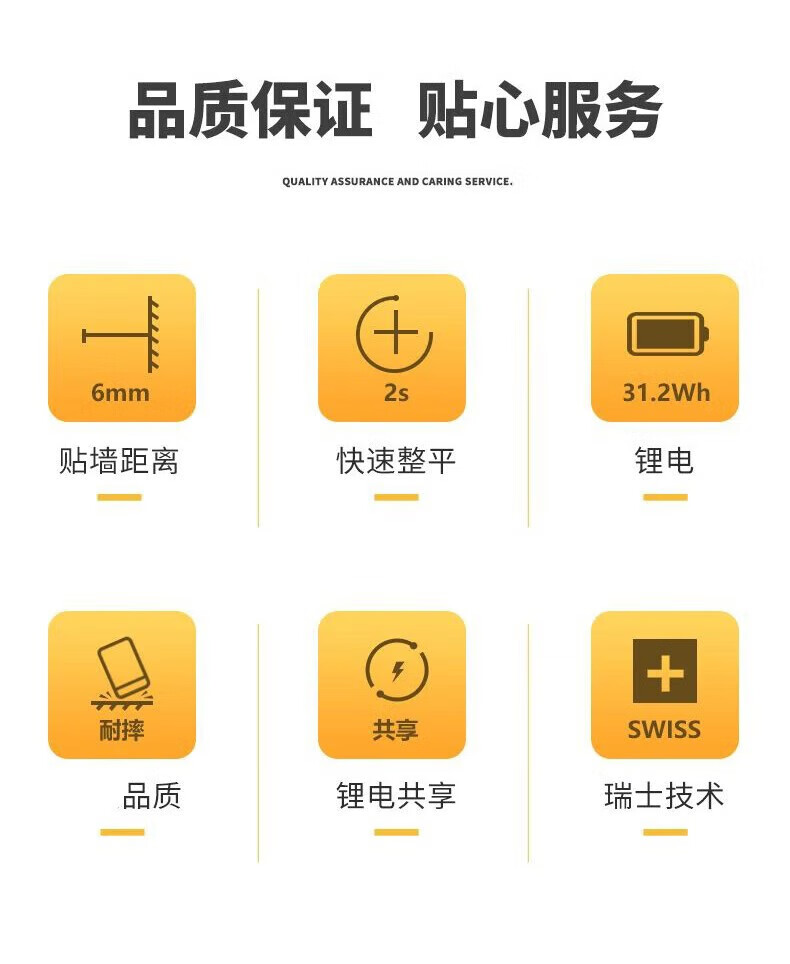 品质保证 贴心服务

QUALITY ASSURANCE AND CARING SERVICE.

6mm

贴墙距离

2s

快速整平

31.2Wh

锂电

耐摔

品质

共享

锂电共享

SWISS

瑞士技术