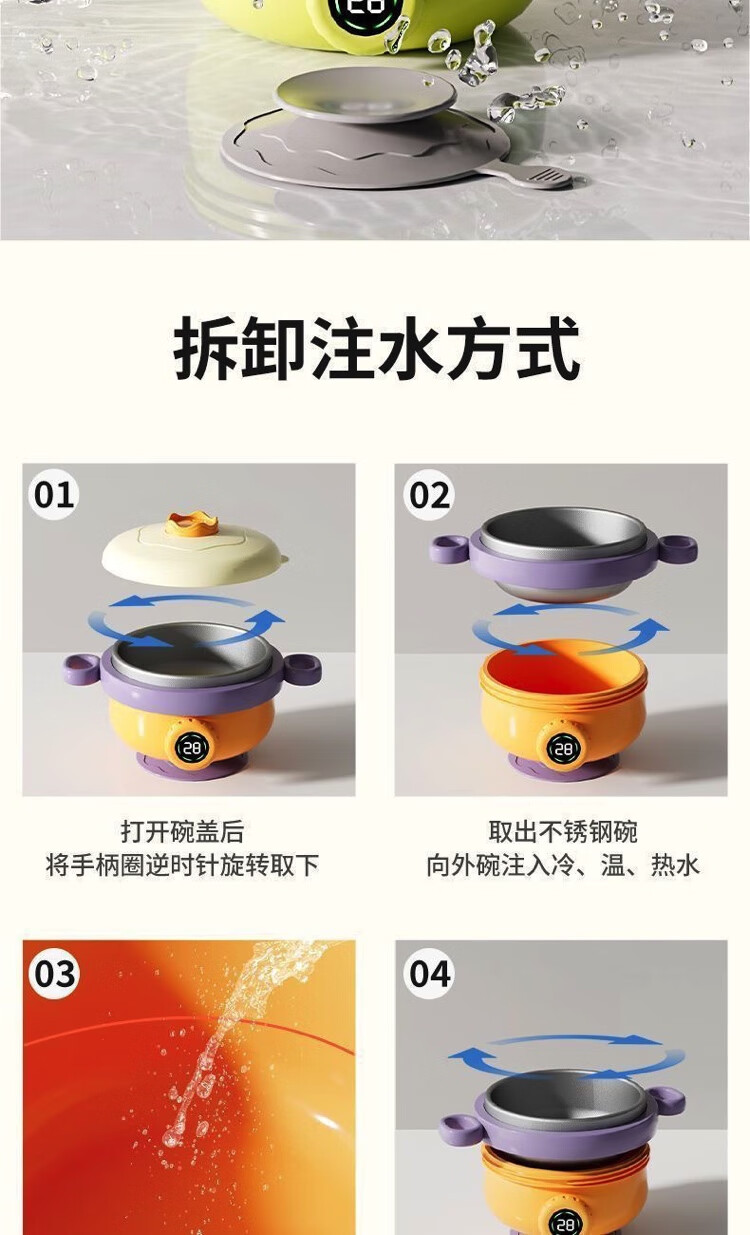 28

拆卸注水方式

01

28

打开碗盖后
将手柄圈逆时针旋转取下

02

28

取出不锈钢碗
向外碗注入冷、温、热水

03

04

28