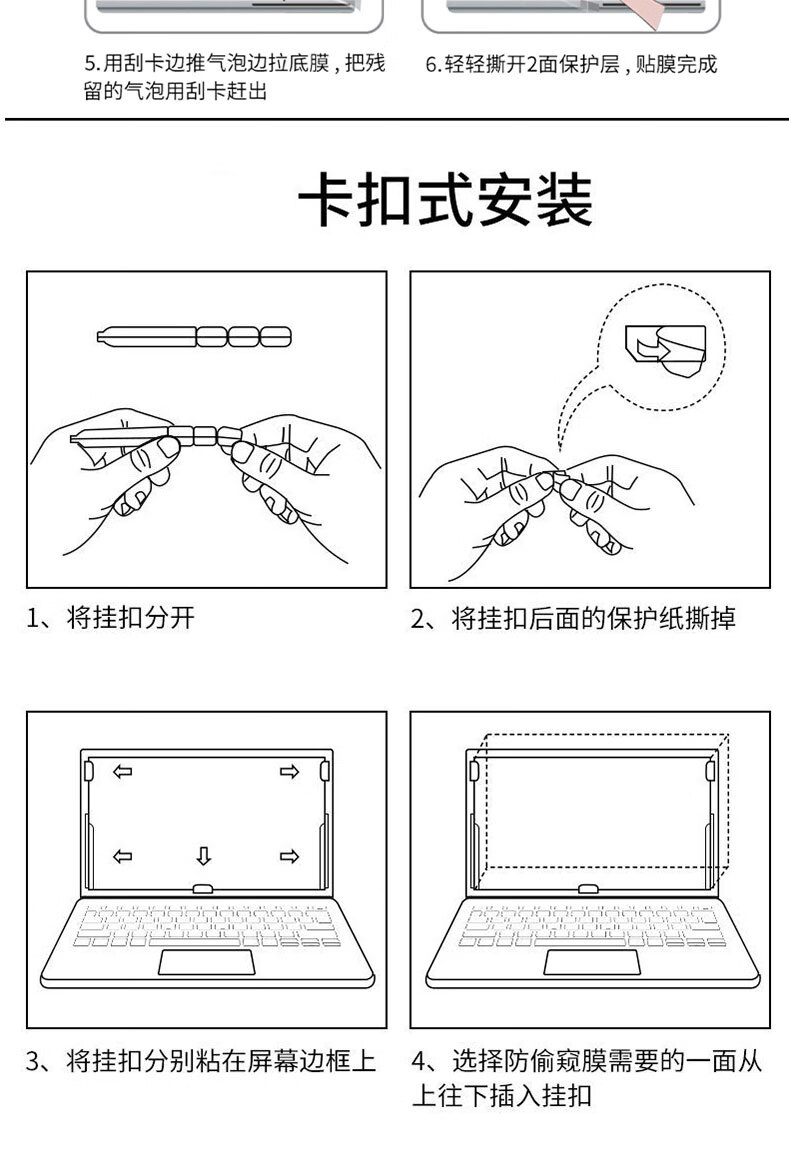 5.用刮卡边推气泡边拉底膜，把残留的气泡用刮卡赶出

6.轻轻撕开2面保护层，贴膜完成

卡扣式安装

1、将挂扣分开

2、将挂扣后面的保护纸撕掉

3、将挂扣分别粘在屏幕边框上

4、选择防偷窥膜需要的一面从上往下插入挂扣