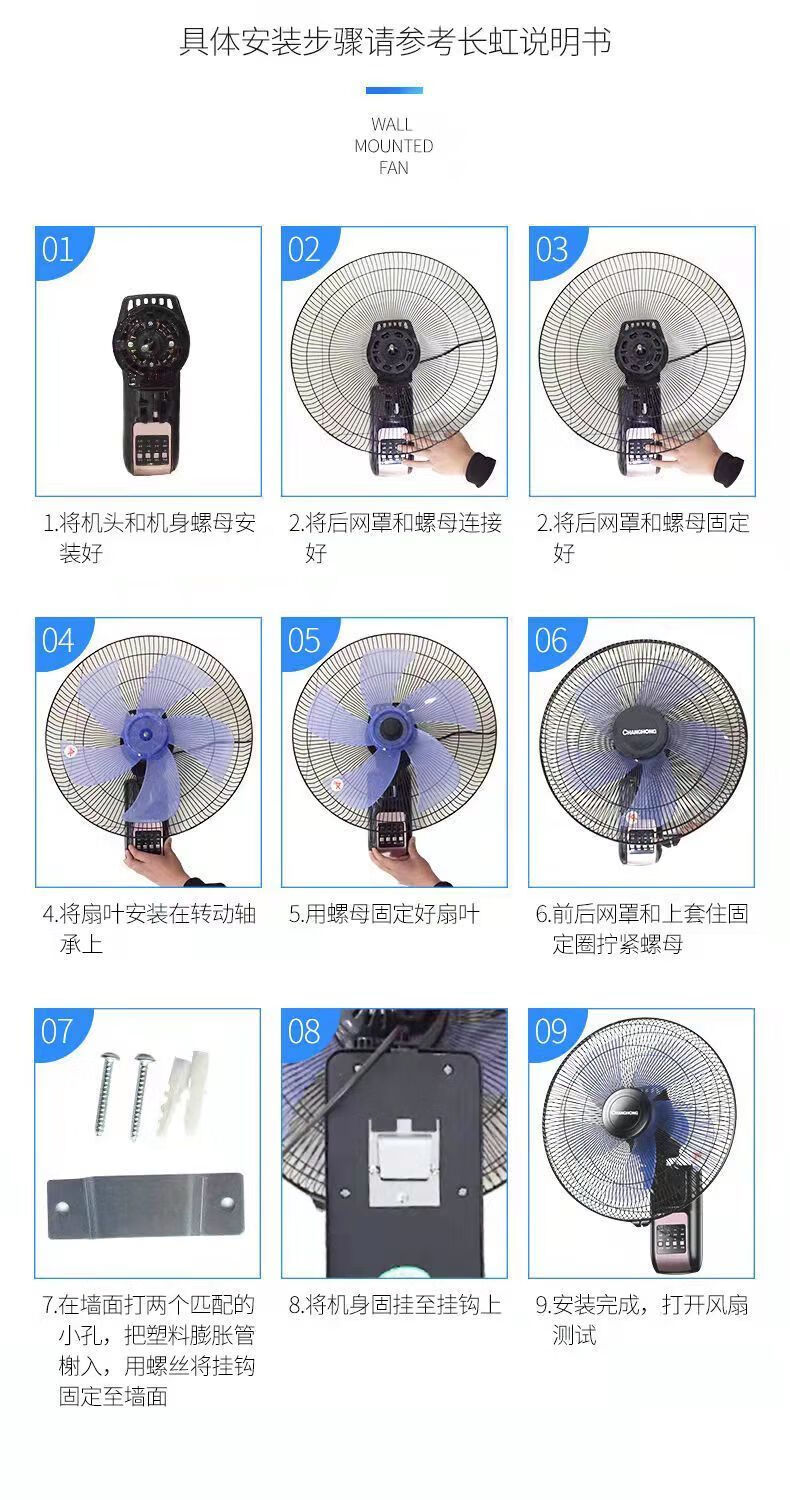 具体安装步骤请参考长虹说明书

WALL MOUNTED FAN

01

1.将机头和机身螺母安装好

02

2.将后网罩和螺母连接好

03

2.将后网罩和螺母固定好

04

4.将扇叶安装在转动轴承上

05

5.用螺母固定好扇叶

06

CHANGHONG

6.前后网罩和上套住固定圈拧紧螺母

07

7.在墙面打两个匹配的小孔，把塑料膨胀管榭入，用螺丝将挂钩固定至墙面

08

8.将机身固挂至挂钩上

09

CHANGHONG

9.安装完成，打开风扇测试