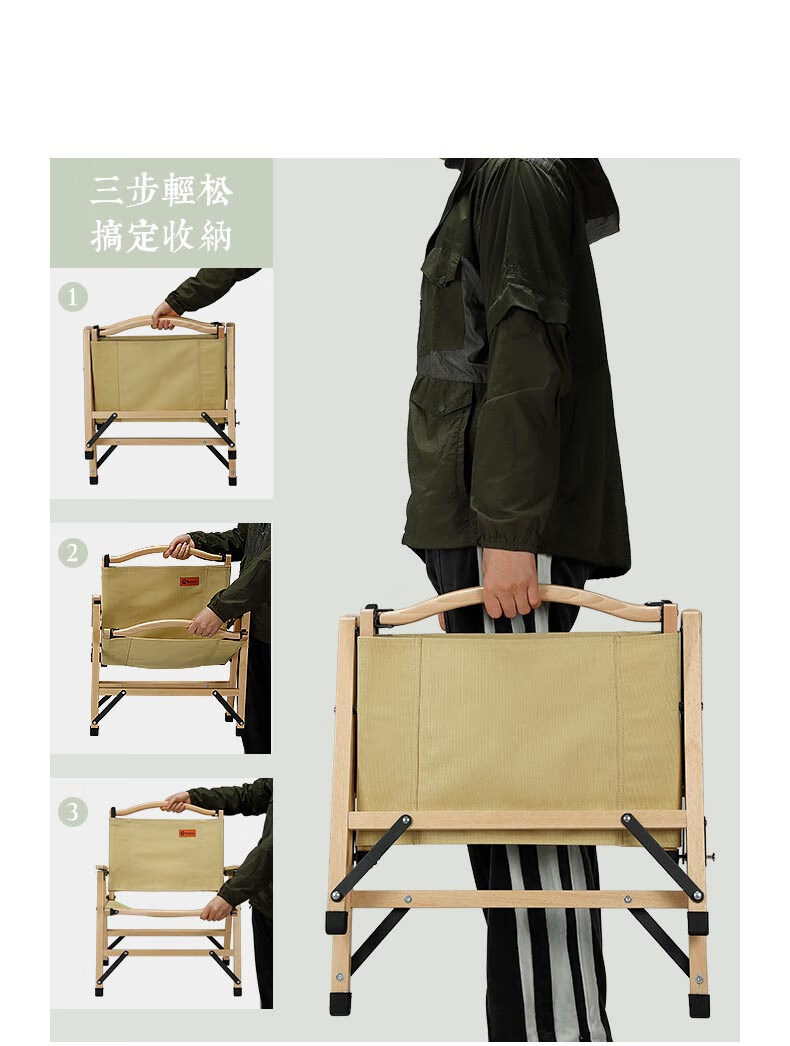 三步輕松
搞定收納

1

2

3