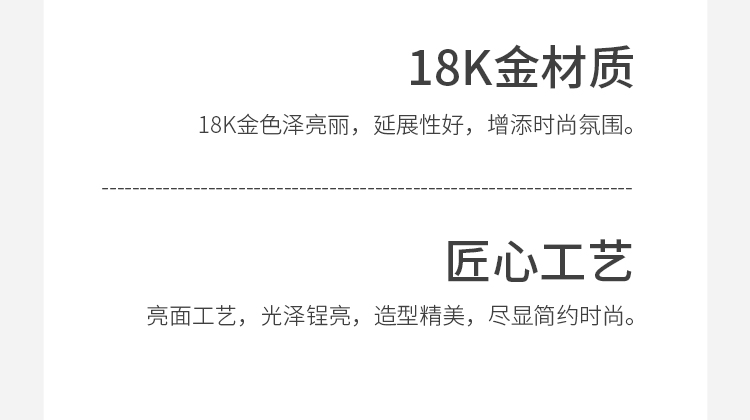 18K金材质

18K金色泽亮丽，延展性好，增添时尚氛围。

匠心工艺

亮面工艺，光泽锃亮，造型精美，尽显简约时尚。