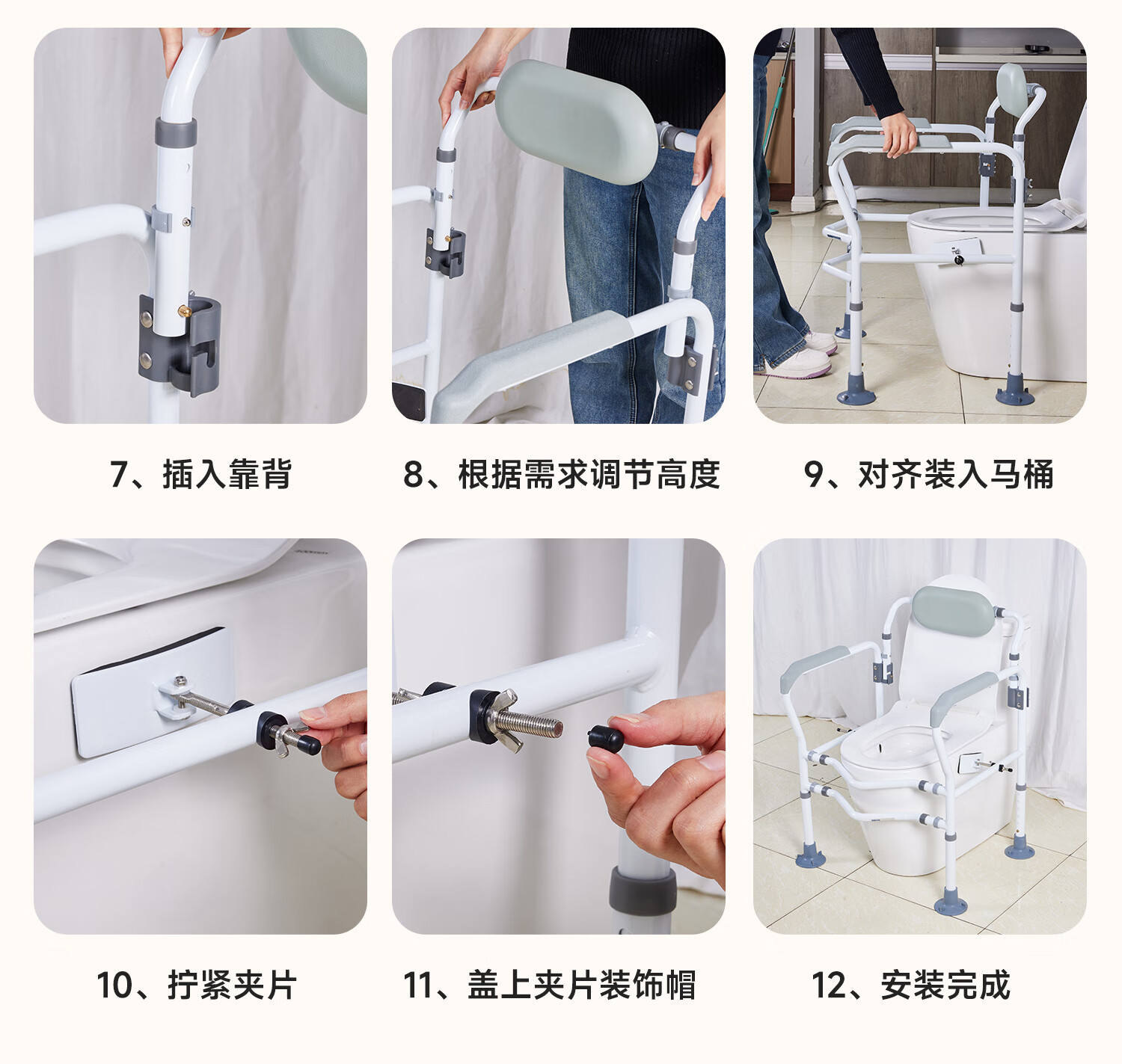 7、插入靠背

8、根据需求调节高度

9、对齐装入马桶

10、拧紧夹片

11、盖上夹片装饰帽

12、安装完成