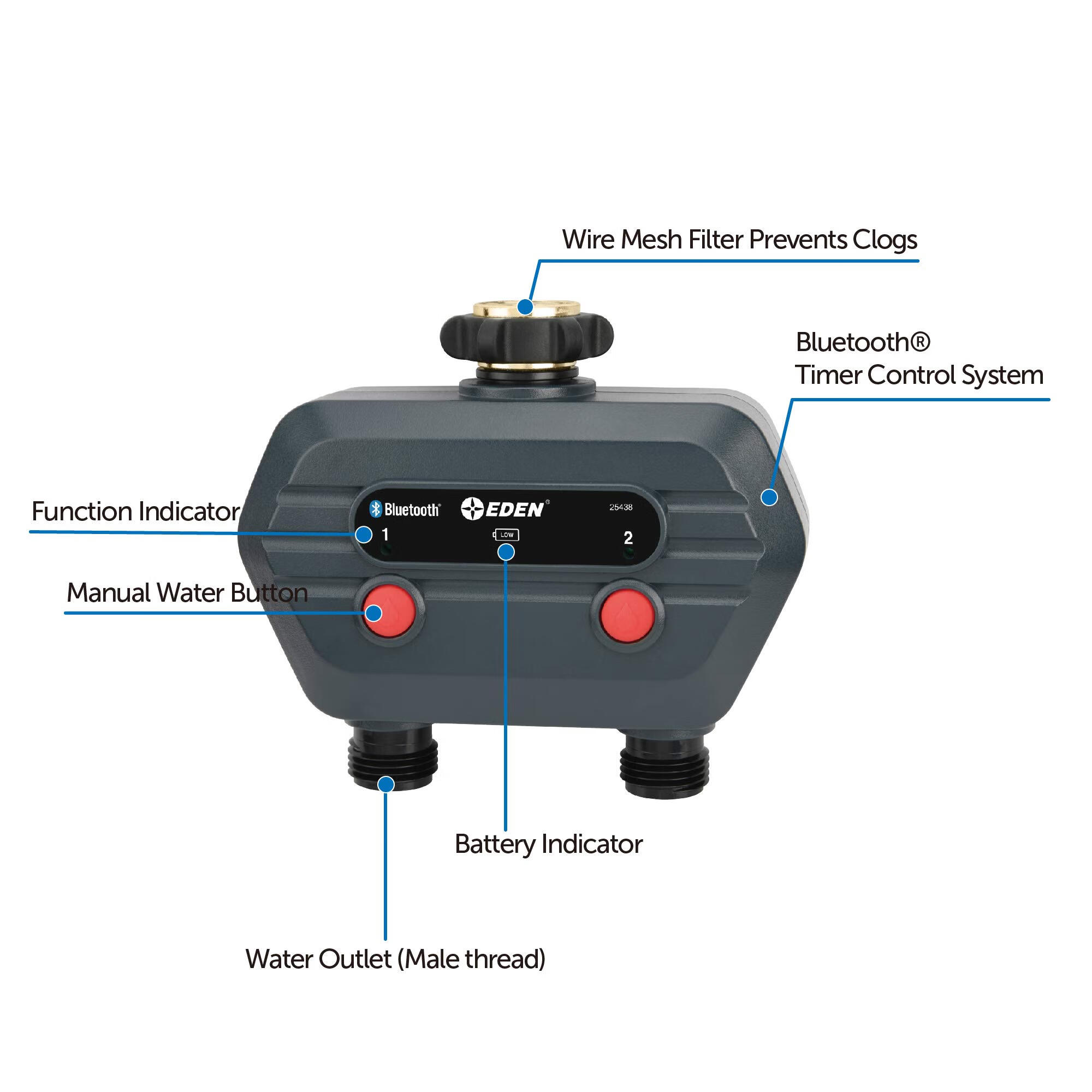 Wire Mesh Filter Prevents Clogs

Bluetooth®
Timer Control System

Function Indicator

Bluetooth® EDEN® 25438

1

LOW

2

Manual Water Button

Battery Indicator

Water Outlet (Male thread)