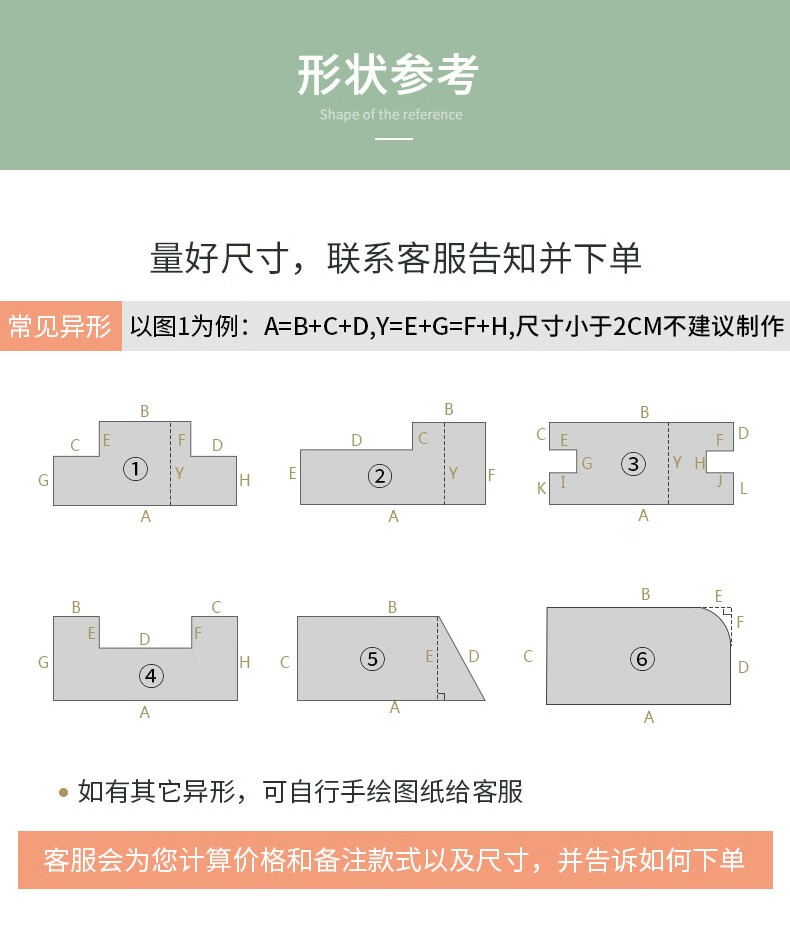 形状参考

Shape of the reference

量好尺寸，联系客服告知并下单

常见异形 以图1为例：A=B+C+D,Y=E+G=F+H,尺寸小于2CM不建议制作

B
C E F D
G ① Y H
A

B
D C
E ② Y F
A

B
C E F D
G ③ Y H
K I J L
A

B C
E D F
G ④ H
A

B
C ⑤ E D
A

B E
F
C ⑥ D
A

• 如有其它异形，可自行手绘图纸给客服

客服会为您计算价格和备注款式以及尺寸，并告诉如何下单