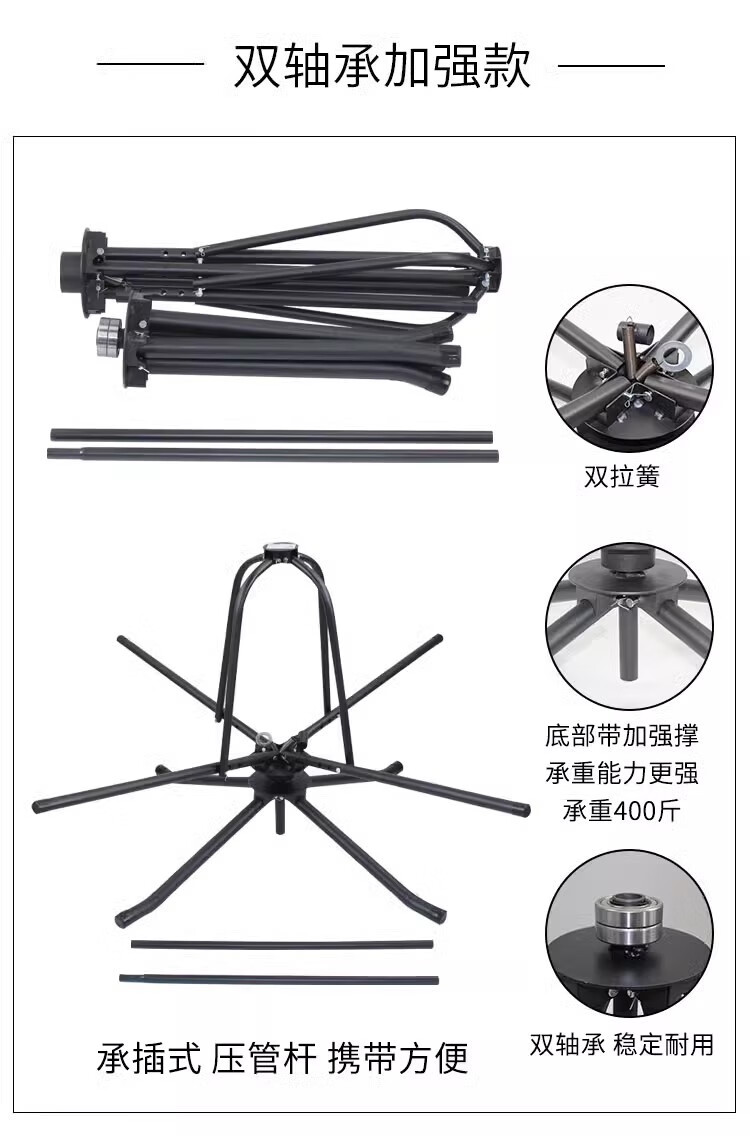 双轴承加强款

双拉簧

底部带加强撑
承重能力更强
承重400斤

双轴承 稳定耐用

承插式 压管杆 携带方便