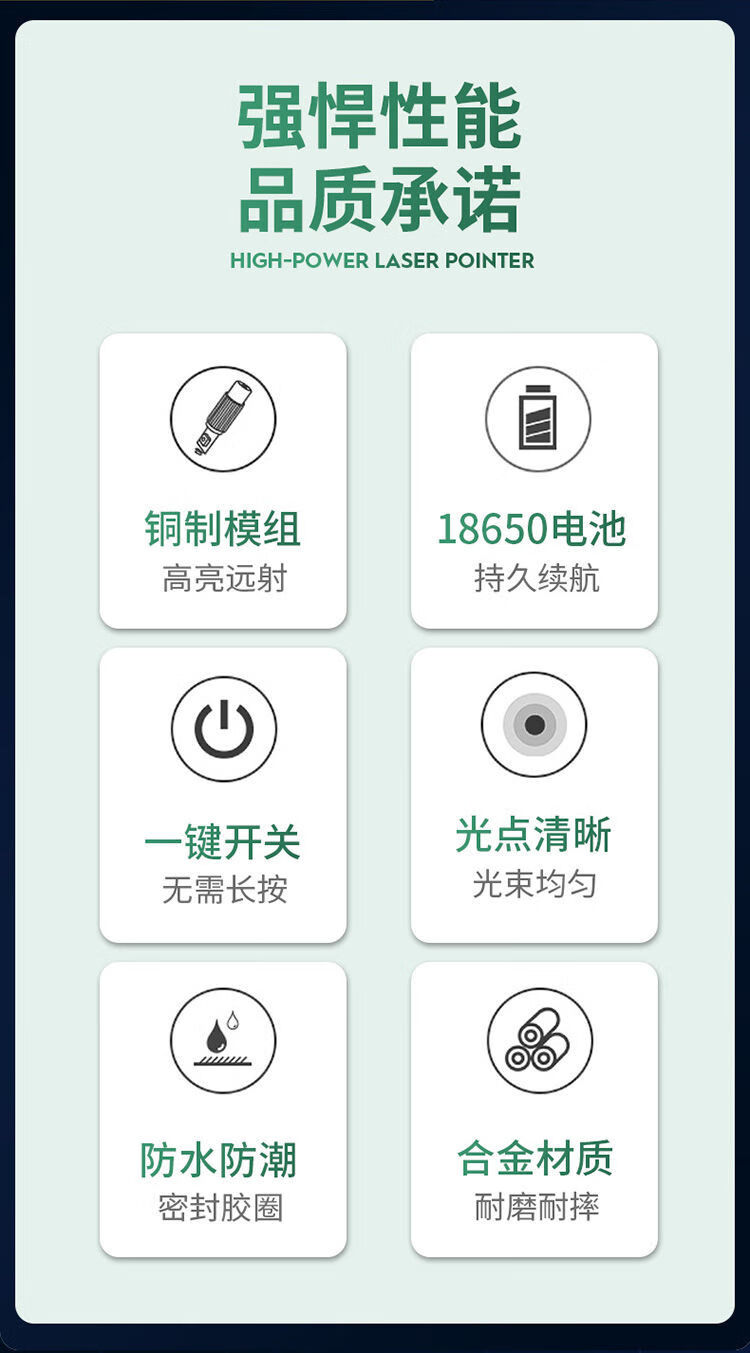 强悍性能
品质承诺
HIGH-POWER LASER POINTER

铜制模组
高亮远射

18650电池
持久续航

一键开关
无需长按

光点清晰
光束均匀

防水防潮
密封胶圈

合金材质
耐磨耐摔