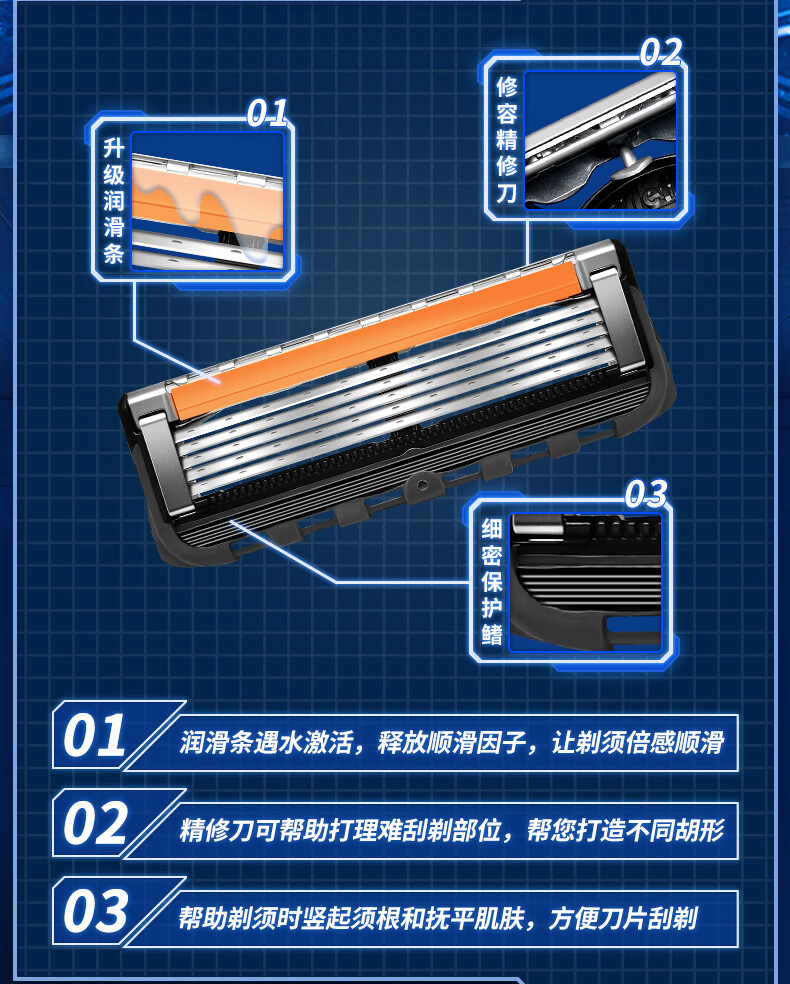 01
升级润滑条

02
修容精修刀

03
细密保护鳍

01 润滑条遇水激活，释放顺滑因子，让剃须倍感顺滑

02 精修刀可帮助打理难刮剃部位，帮您打造不同胡形

03 帮助剃须时竖起须根和抚平肌肤，方便刀片刮剃