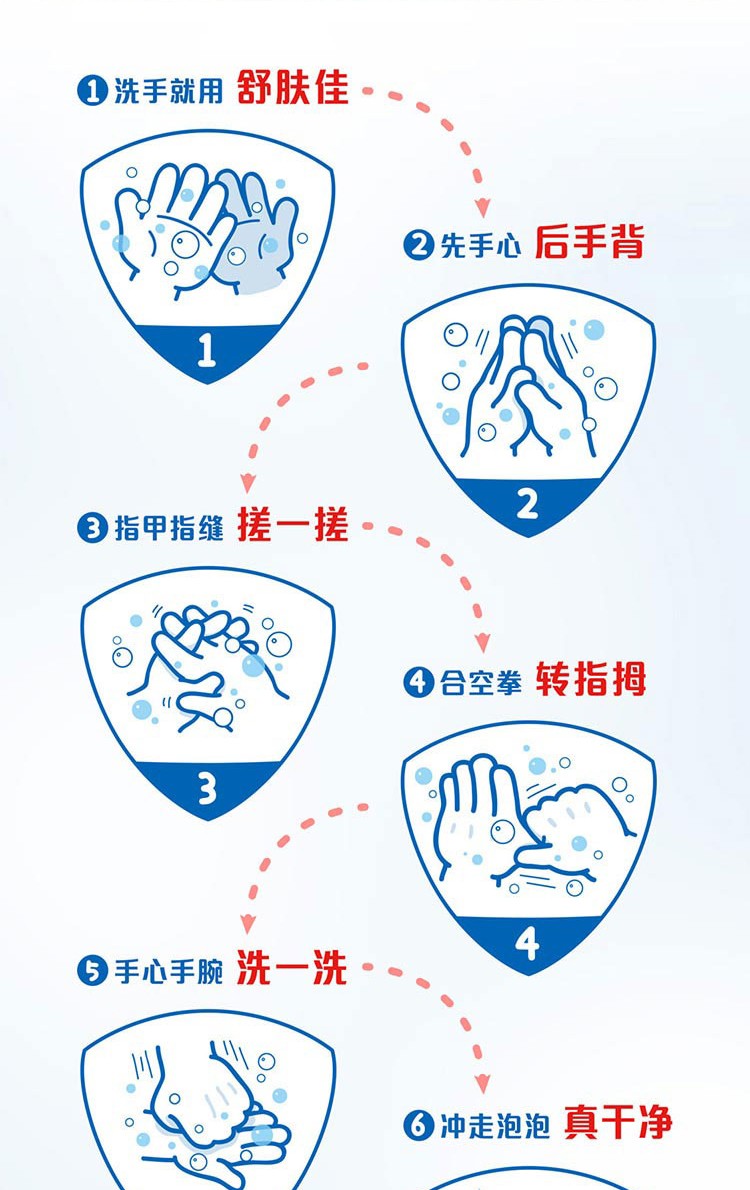 1 洗手就用 舒肤佳

1

2 先手心 后手背

2

3 指甲指缝 搓一搓

3

4 合空拳 转指拇

4

5 手心手腕 洗一洗

6 冲走泡泡 真干净