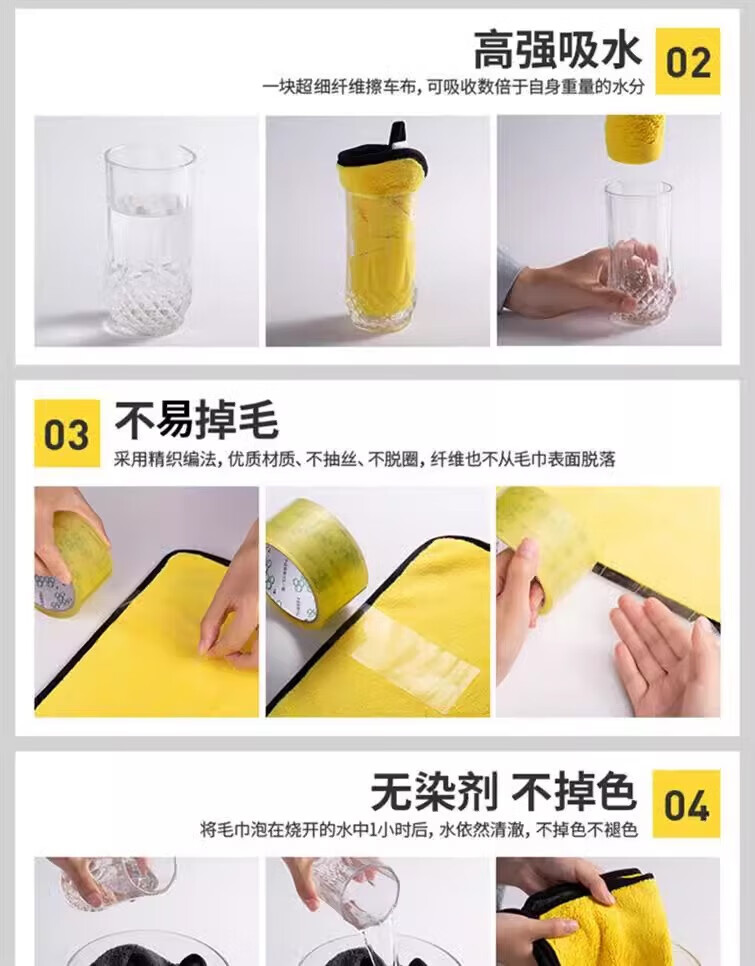 高强吸水 02
一块超细纤维擦车布，可吸收数倍于自身重量的水分

03 不易掉毛
采用精织编法，优质材质、不抽丝、不脱圈，纤维也不从毛巾表面脱落

无染剂 不掉色 04
将毛巾泡在烧开的水中1小时后，水依然清澈，不掉色不褪色