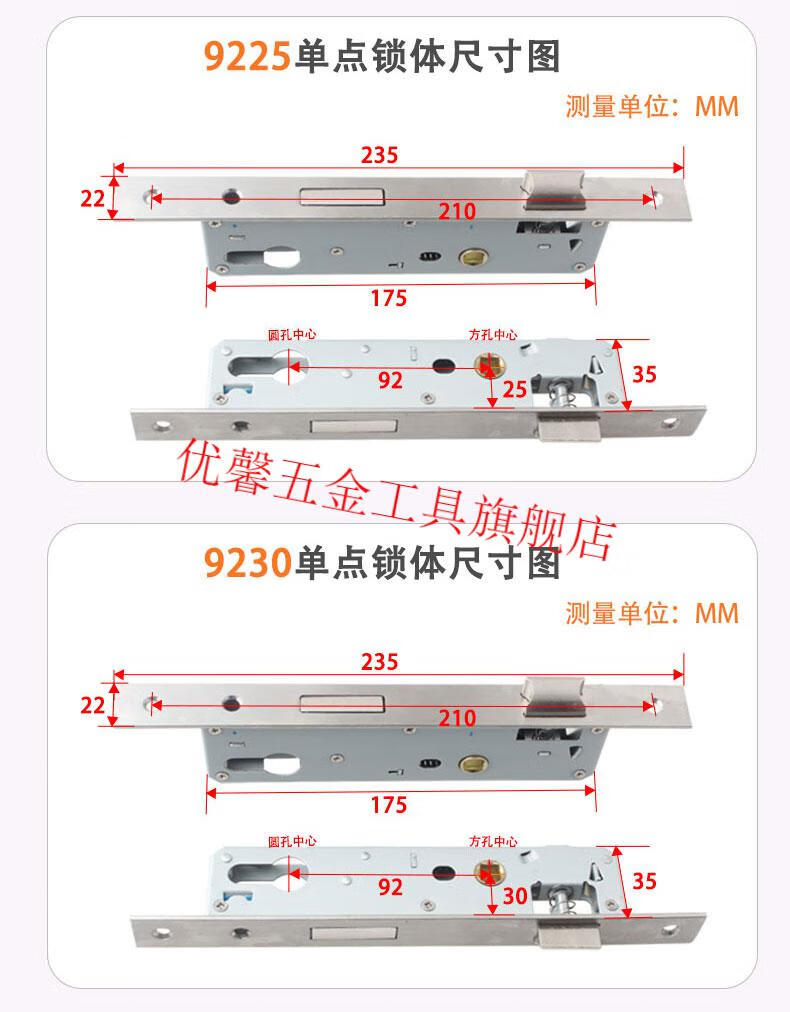 9225单点锁体尺寸图

测量单位：MM

235

22

210

175

圆孔中心

方孔中心

92

25

35

优馨五金工具旗舰店

9230单点锁体尺寸图

测量单位：MM

235

22

210

175

圆孔中心

方孔中心

92

30

35