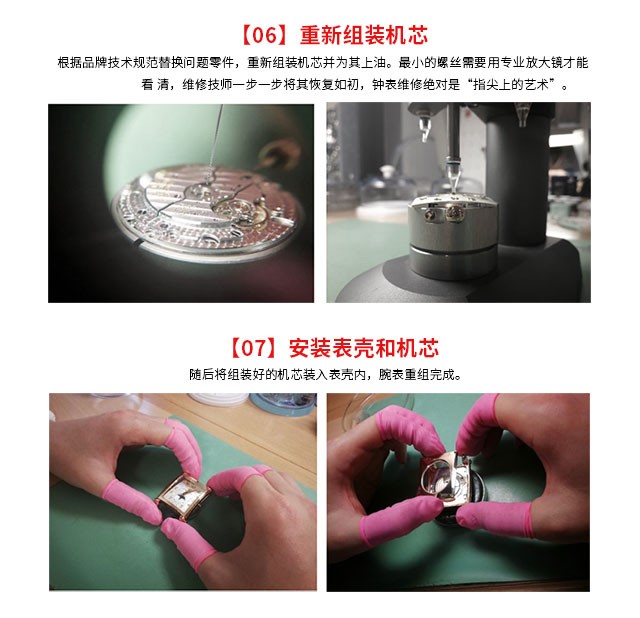 【06】重新组装机芯

根据品牌技术规范替换问题零件，重新组装机芯并为其上油。最小的螺丝需要用专业放大镜才能看 清，维修技师一步一步将其恢复如初，钟表维修绝对是“指尖上的艺术”。

【07】安装表壳和机芯

随后将组装好的机芯装入表壳内，腕表重组完成。