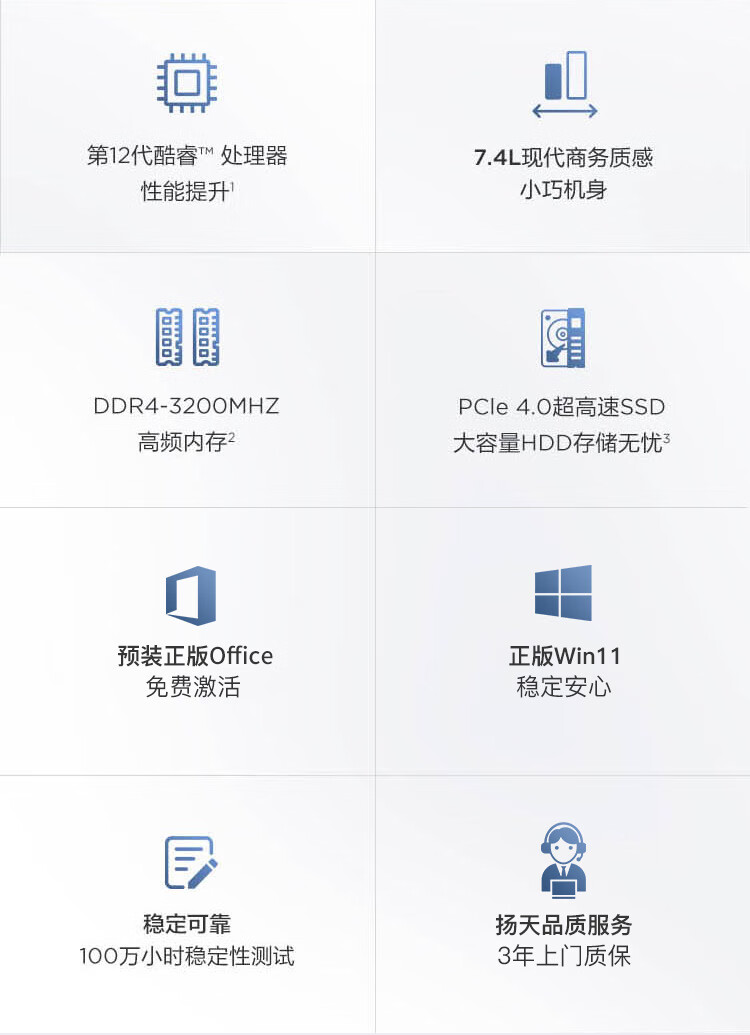 第12代酷睿™ 处理器
性能提升$^{1}$

7.4L现代商务质感
小巧机身

DDR4-3200MHZ
高频内存$^{2}$

PCIe 4.0超高速SSD
大容量HDD存储无忧$^{3}$

预装正版Office
免费激活

正版Win11
稳定安心

稳定可靠
100万小时稳定性测试

扬天品质服务
3年上门质保