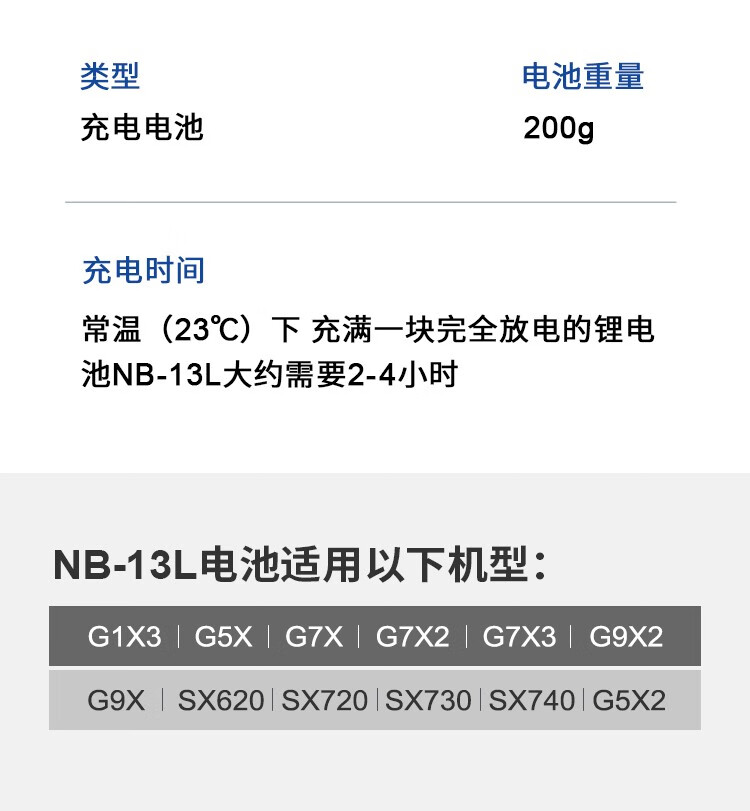 类型
充电电池

电池重量
200g

充电时间
常温（23℃）下 充满一块完全放电的锂电池NB-13L大约需要2-4小时

NB-13L电池适用以下机型：

| G1X3 | G5X | G7X | G7X2 | G7X3 | G9X2 |
|---|---|---|---|---|---|
| G9X | SX620 | SX720 | SX730 | SX740 | G5X2 |