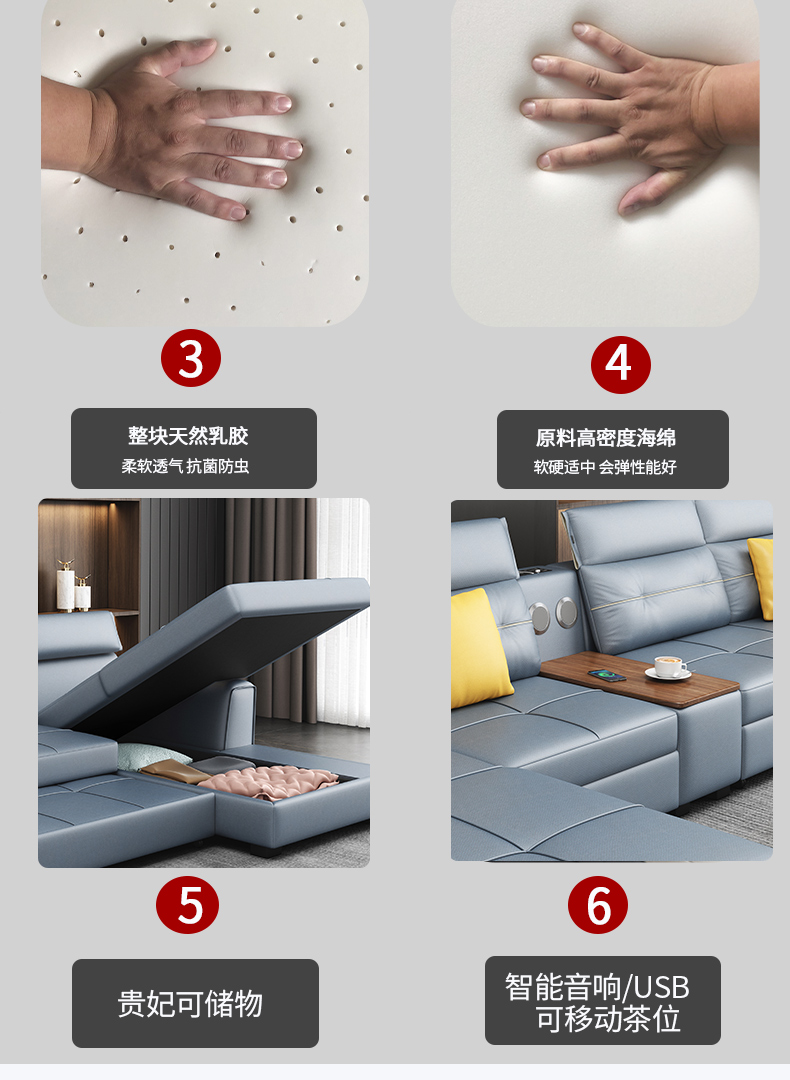 3

整块天然乳胶
柔软透气 抗菌防虫

4

原料高密度海绵
软硬适中 会弹性能好

5

贵妃可储物

6

智能音响/USB
可移动茶位