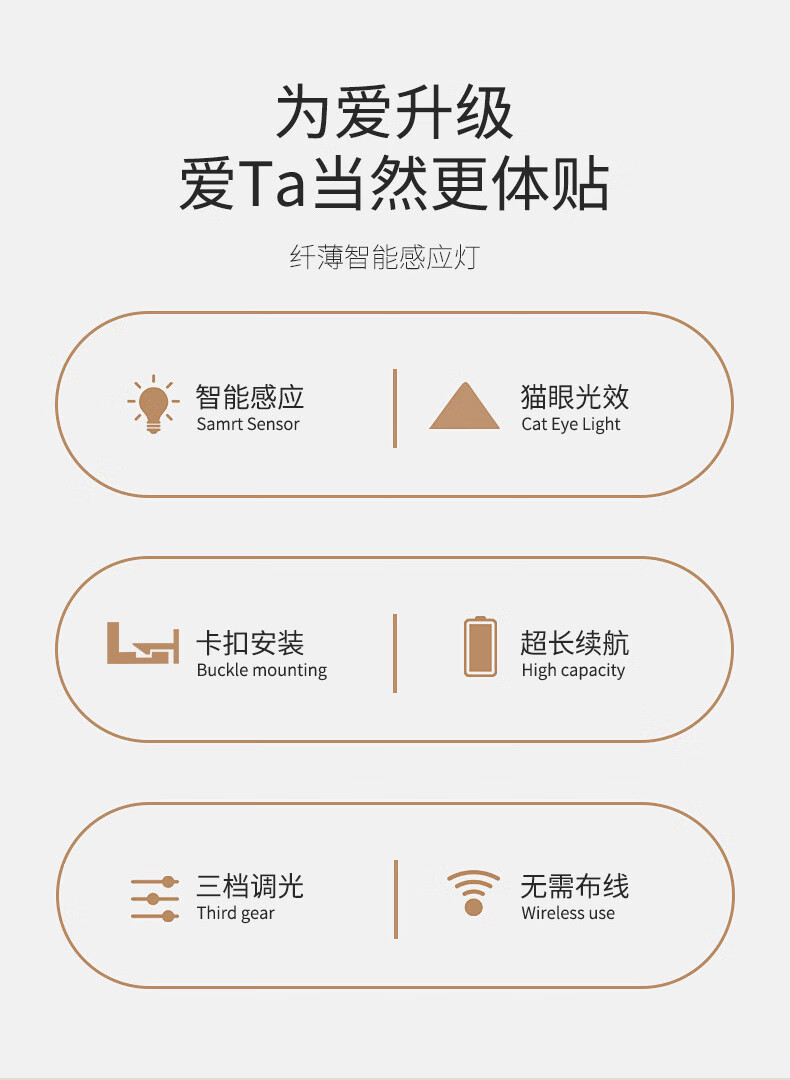 为爱升级
爱Ta当然更体贴

纤薄智能感应灯

智能感应
Samrt Sensor

猫眼光效
Cat Eye Light

卡扣安装
Buckle mounting

超长续航
High capacity

三档调光
Third gear

无需布线
Wireless use