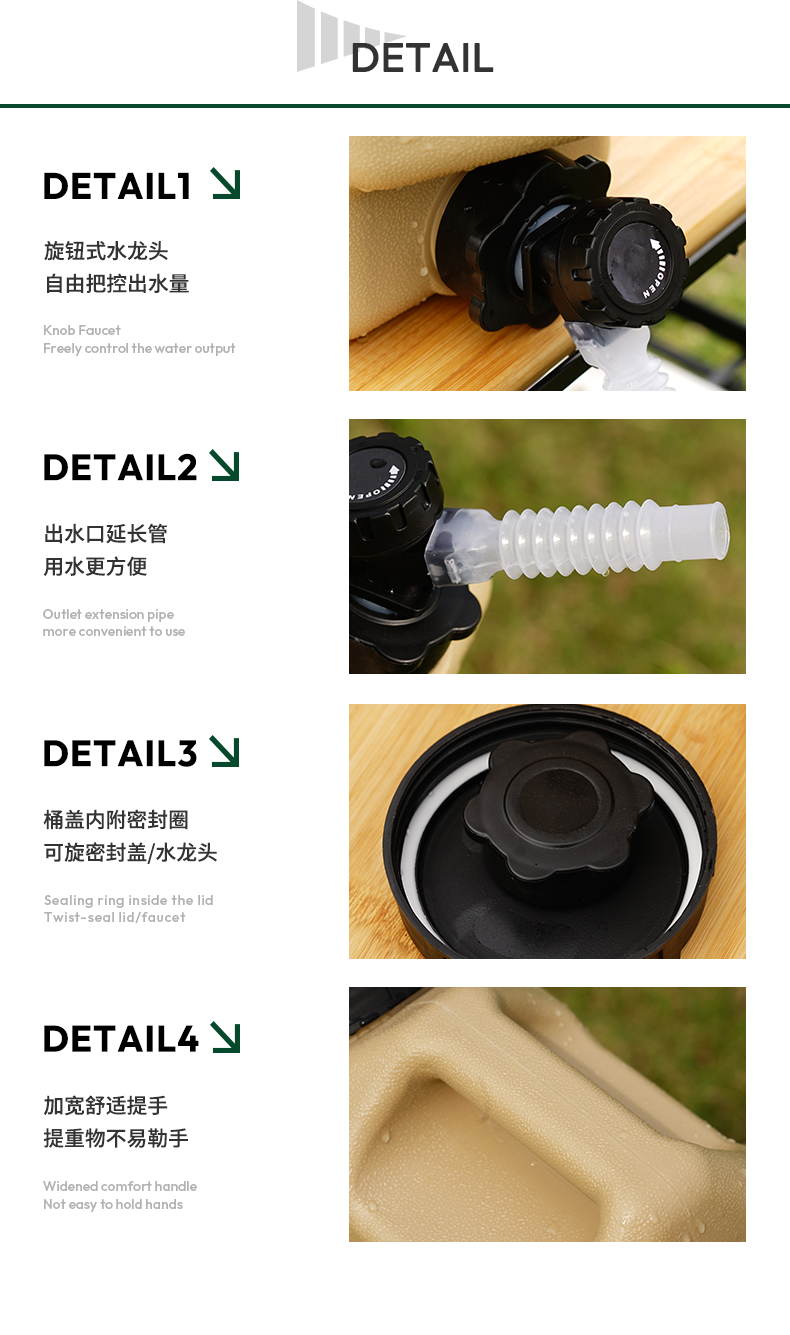 DETAIL

DETAIL1

旋钮式水龙头
自由把控出水量

Knob Faucet
Freely control the water output

OPEN

DETAIL2

出水口延长管
用水更方便

Outlet extension pipe
more convenient to use

OPEN

DETAIL3

桶盖内附密封圈
可旋密封盖/水龙头

Sealing ring inside the lid
Twist-seal lid/faucet

DETAIL4

加宽舒适提手
提重物不易勒手

Widened comfort handle
Not easy to hold hands