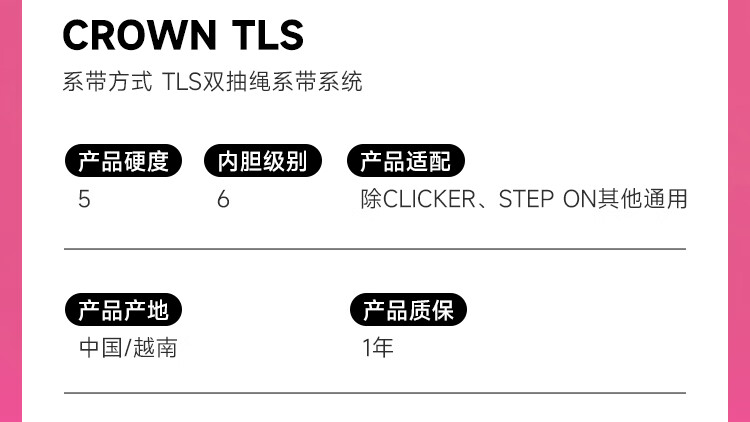 CROWN TLS

系带方式 TLS双抽绳系带系统

产品硬度
5

内胆级别
6

产品适配
除CLICKER、STEP ON其他通用

产品产地
中国/越南

产品质保
1年