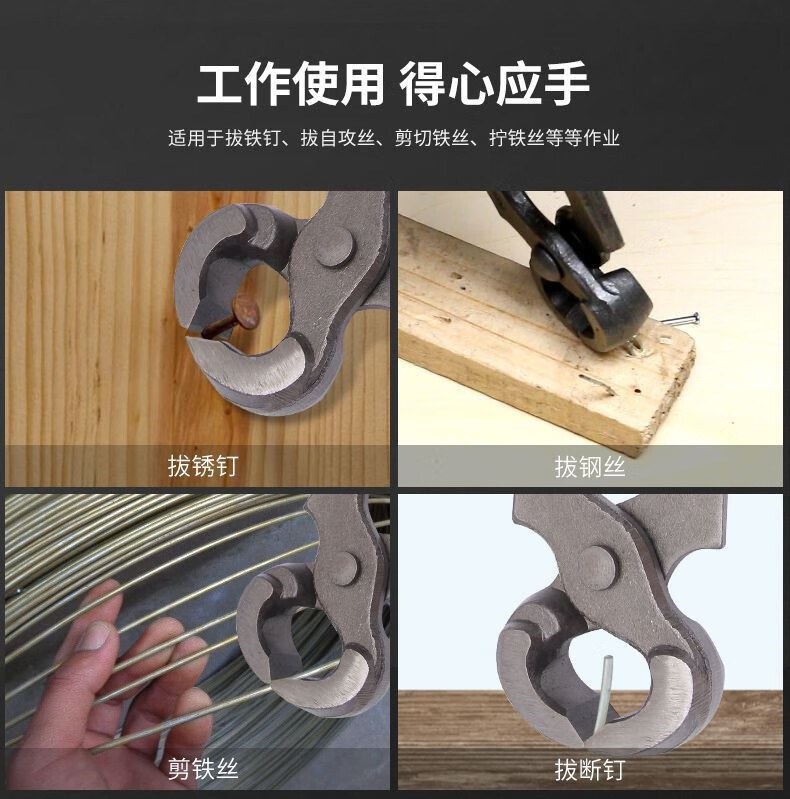 工作使用 得心应手

适用于拔铁钉、拔自攻丝、剪切铁丝、拧铁丝等等作业

拔锈钉

拔钢丝

剪铁丝

拔断钉