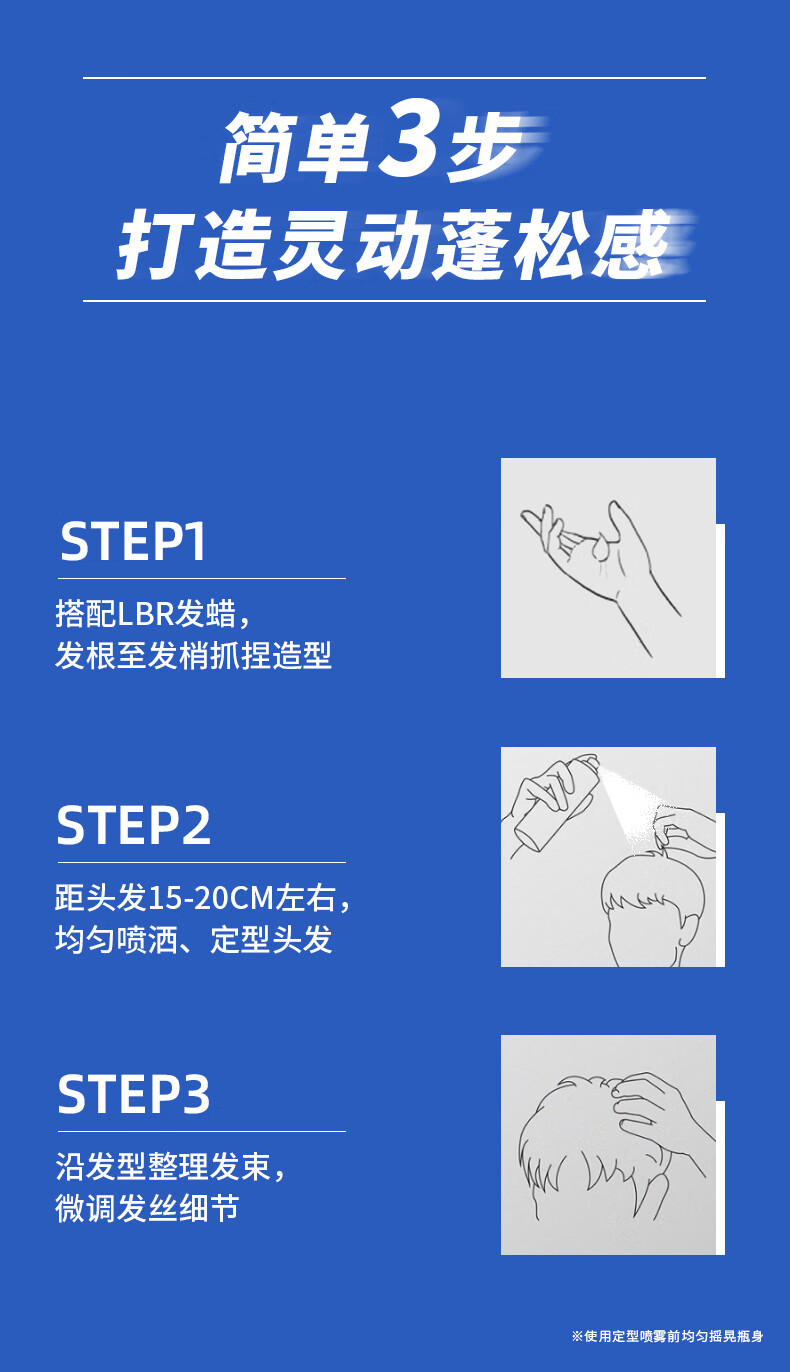 简单3步
打造灵动蓬松感

STEP1

搭配LBR发蜡，
发根至发梢抓捏造型

STEP2

距头发15-20CM左右，
均匀喷洒、定型头发

STEP3

沿发型整理发束，
微调发丝细节

※使用定型喷雾前均匀摇晃瓶身