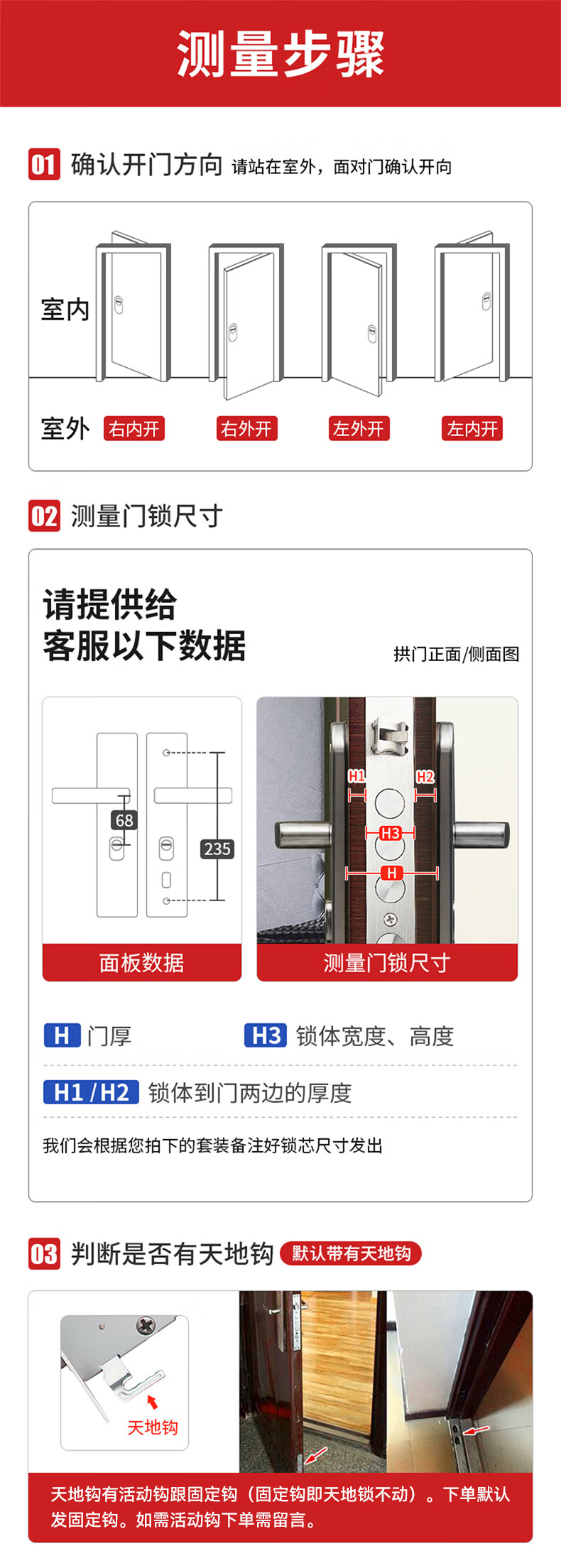 测量步骤

01 确认开门方向 请站在室外，面对门确认开向

室内

室外 右内开 右外开 左外开 左内开

02 测量门锁尺寸

请提供给
客服以下数据

拱门正面/侧面图

68
235

H1 H2 H3 H

面板数据 测量门锁尺寸

H 门厚 H3 锁体宽度、高度

H1 / H2 锁体到门两边的厚度

我们会根据您拍下的套装备注好锁芯尺寸发出

03 判断是否有天地钩 默认带有天地钩

天地钩

天地钩有活动钩跟固定钩（固定钩即天地锁不动）。下单默认发固定钩。如需活动钩下单需留言。