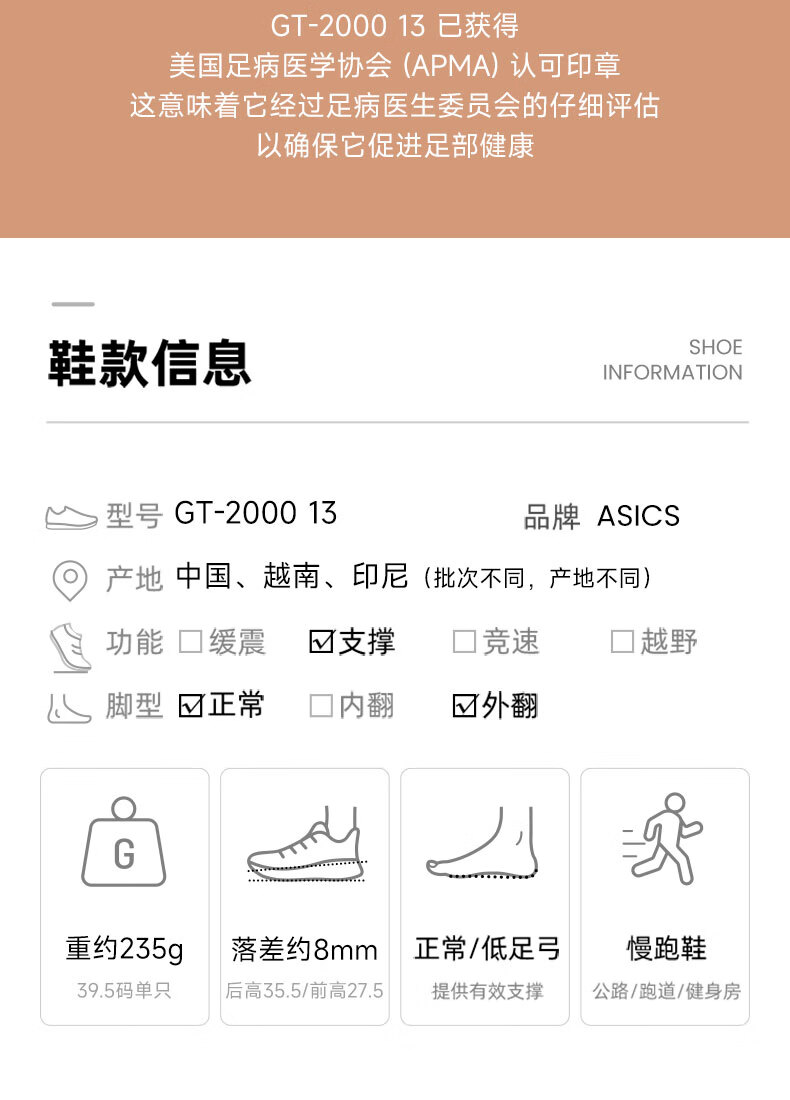 GT-2000 13 已获得
美国足病医学协会 (APMA) 认可印章
这意味着它经过足病医生委员会的仔细评估
以确保它促进足部健康

鞋款信息

SHOE
INFORMATION

型号 GT-2000 13

品牌 ASICS

产地 中国、越南、印尼（批次不同，产地不同）

功能 ☐缓震 ☑支撑 ☐竞速 ☐越野

脚型 ☑正常 ☐内翻 ☑外翻

G

重约235g
39.5码单只

落差约8mm
后高35.5/前高27.5

正常/低足弓
提供有效支撑

慢跑鞋
公路/跑道/健身房