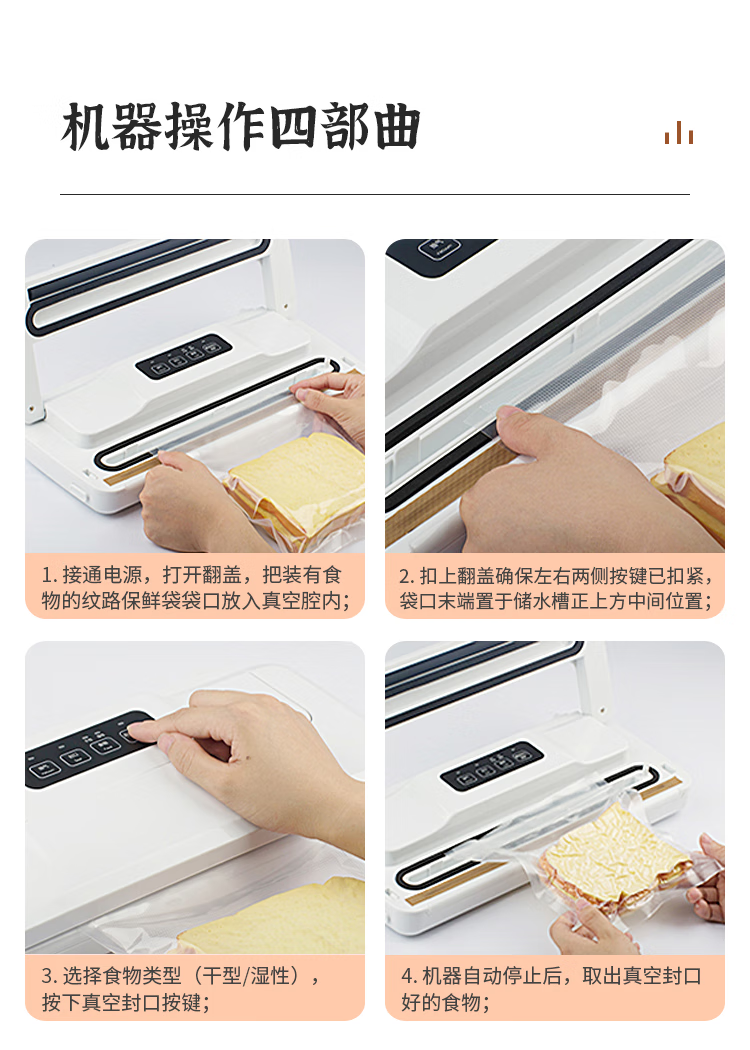 机器操作四部曲

1. 接通电源，打开翻盖，把装有食物的纹路保鲜袋袋口放入真空腔内；

2. 扣上翻盖确保左右两侧按键已扣紧，袋口末端置于储水槽正上方中间位置；

3. 选择食物类型（干型/湿性），按下真空封口按键；

4. 机器自动停止后，取出真空封口好的食物；