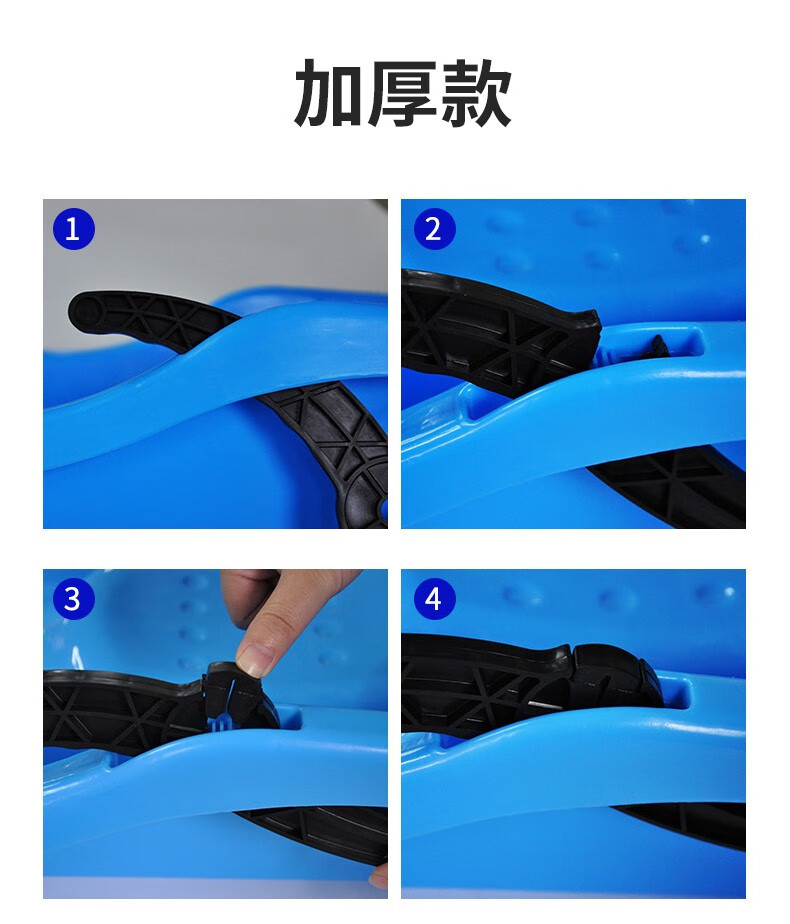 加厚款

1

2

3

4