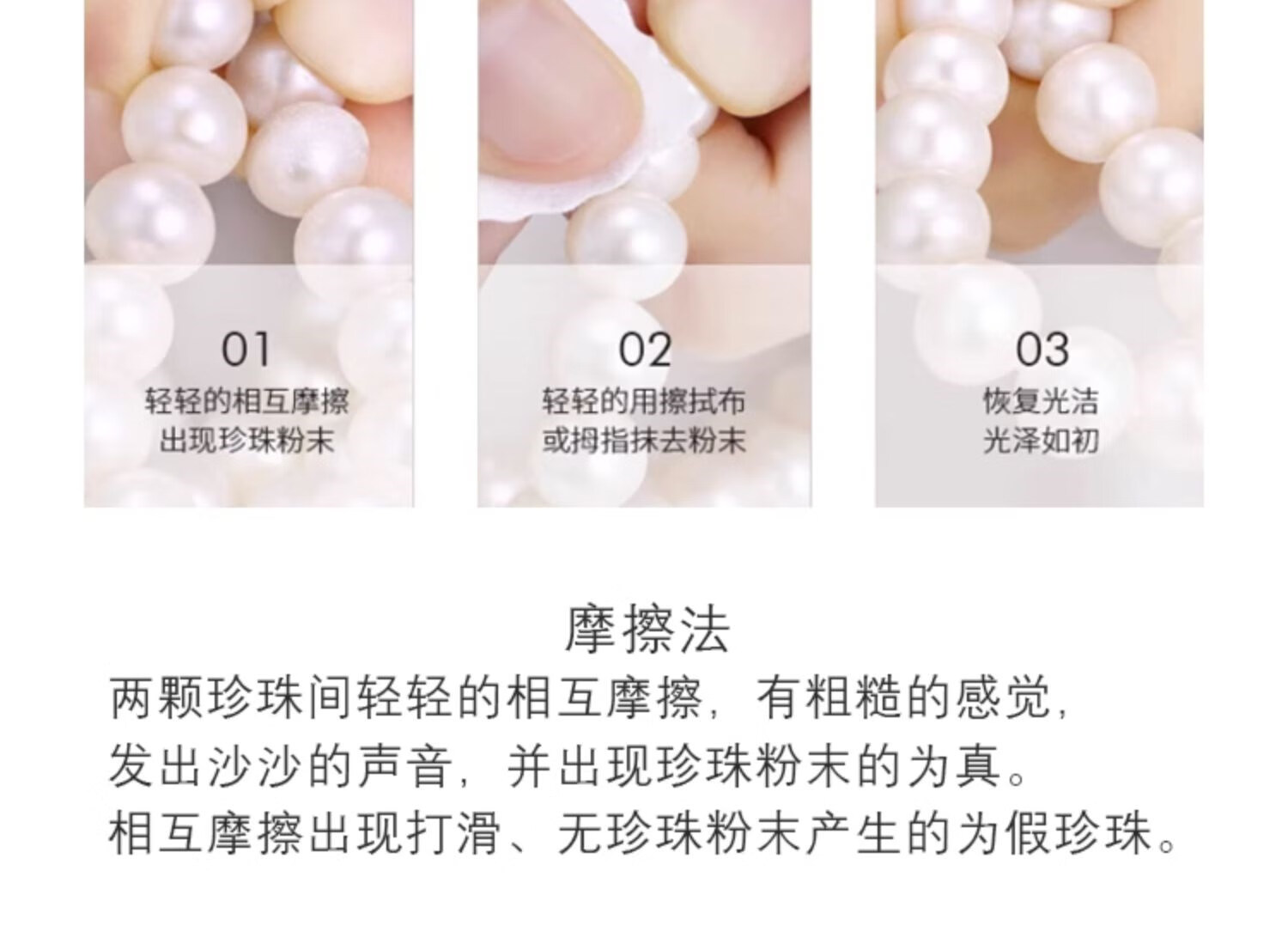 01
轻轻的相互摩擦
出现珍珠粉末

02
轻轻的用擦拭布
或拇指抹去粉末

03
恢复光洁
光泽如初

摩擦法
两颗珍珠间轻轻的相互摩擦，有粗糙的感觉，
发出沙沙的声音，并出现珍珠粉末的为真。
相互摩擦出现打滑、无珍珠粉末产生的为假珍珠。