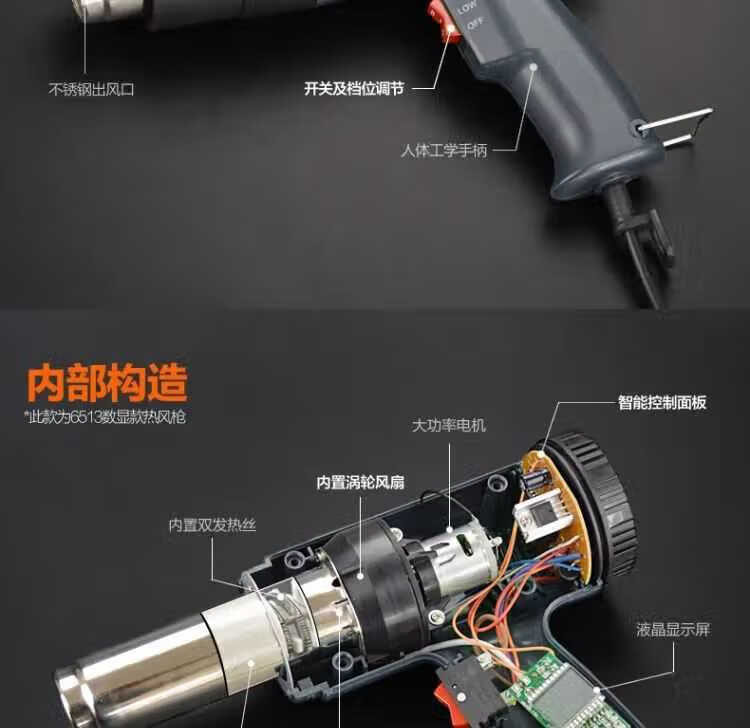 LOW
OFF

不锈钢出风口

开关及档位调节

人体工学手柄

内部构造
*此款为6513数显款热风枪

智能控制面板

大功率电机

内置涡轮风扇

内置双发热丝

液晶显示屏