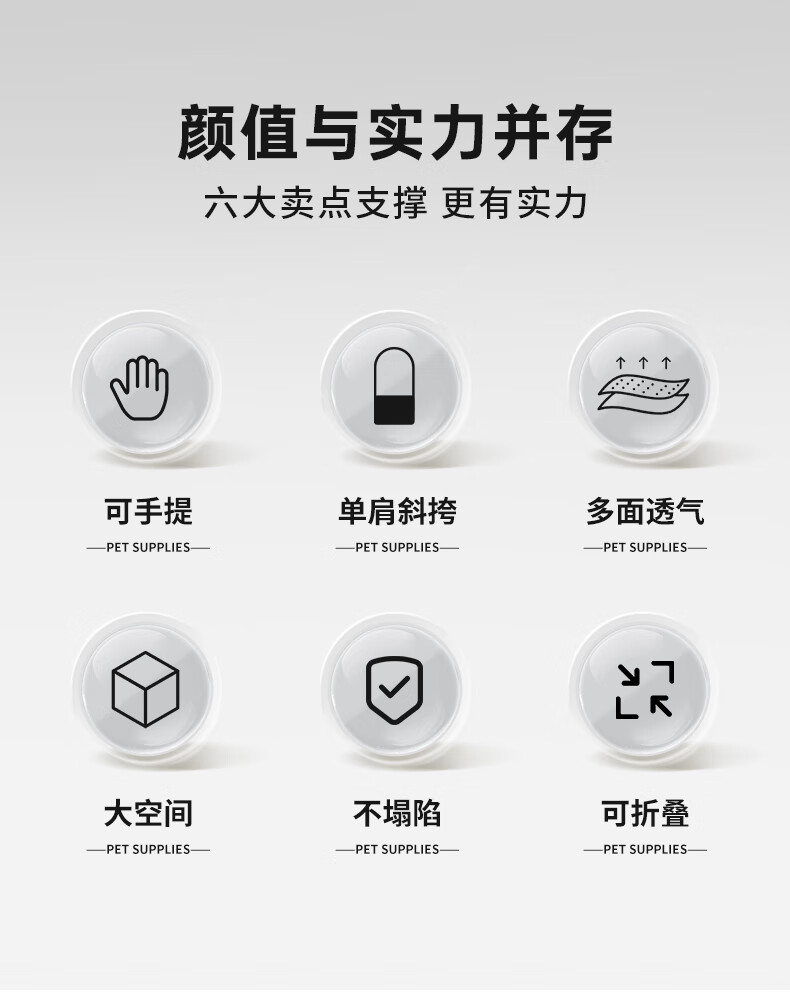 颜值与实力并存

六大卖点支撑 更有实力

可手提

—PET SUPPLIES—

单肩斜挎

—PET SUPPLIES—

多面透气

—PET SUPPLIES—

大空间

—PET SUPPLIES—

不塌陷

—PET SUPPLIES—

可折叠

—PET SUPPLIES—