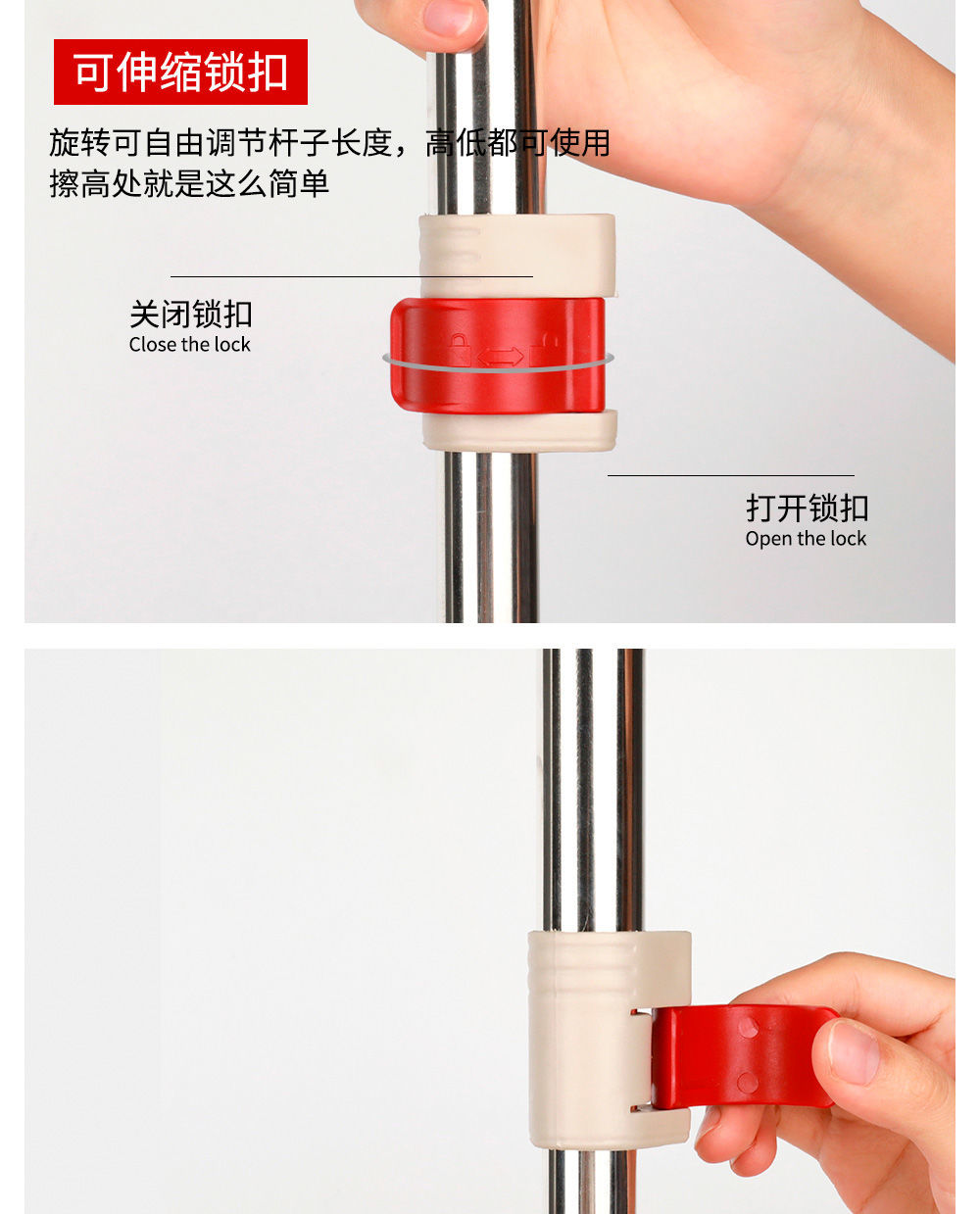 可伸缩锁扣

旋转可自由调节杆子长度，高低都可使用
擦高处就是这么简单

关闭锁扣
Close the lock

打开锁扣
Open the lock