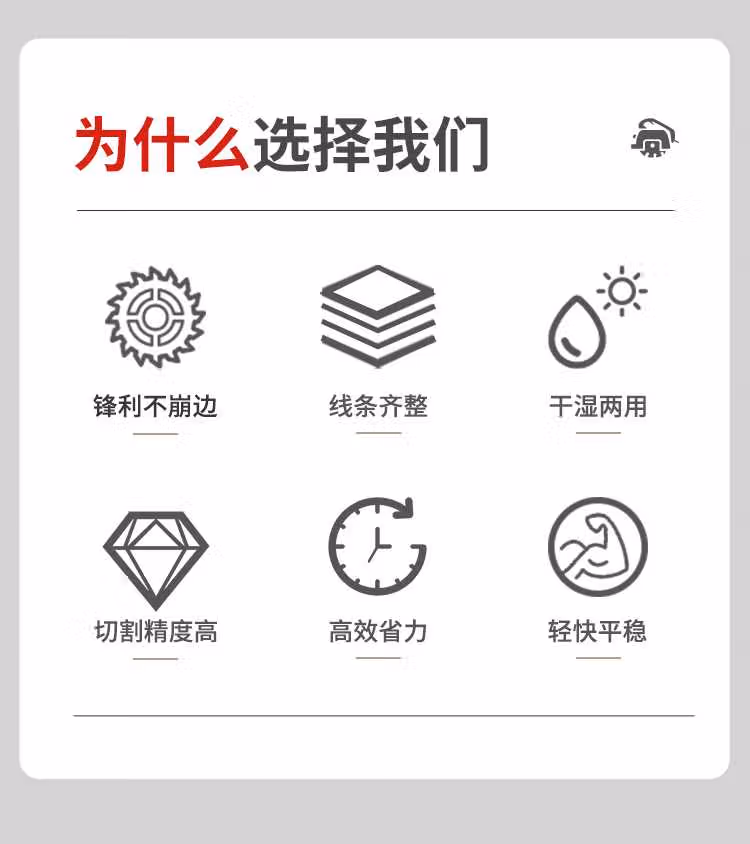 为什么选择我们

锋利不崩边

线条齐整

干湿两用

切割精度高

高效省力

轻快平稳