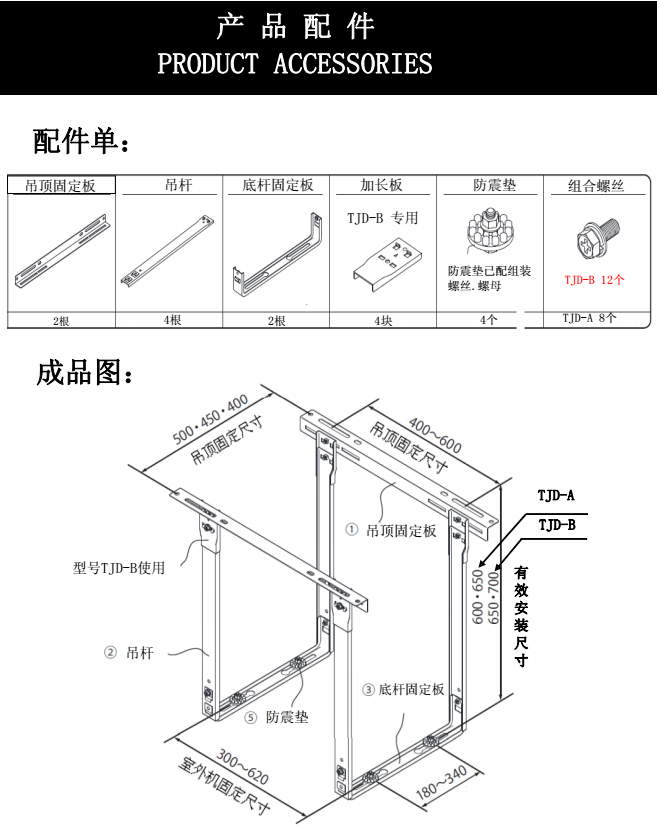 产 品 配 件
PRODUCT ACCESSORIES

配件单：

| 吊顶固定板 | 吊杆 | 底杆固定板 | 加长板 | 防震垫 | 组合螺丝 |
|---|---|---|---|---|---|
| | | | TJD-B 专用 | 防震垫已配组装螺丝.螺母 | TJD-B 12个 |
| 2根 | 4根 | 2根 | 4块 | 4个 | TJD-A 8个 |

成品图：

500·450·400
吊顶固定尺寸
400~600
吊顶固定尺寸
TJD-A
TJD-B
① 吊顶固定板
型号TJD-B使用
600·650
650·700
有效安装尺寸
② 吊杆
③ 底杆固定板
⑤ 防震垫
300~620
室外机固定尺寸
180~340