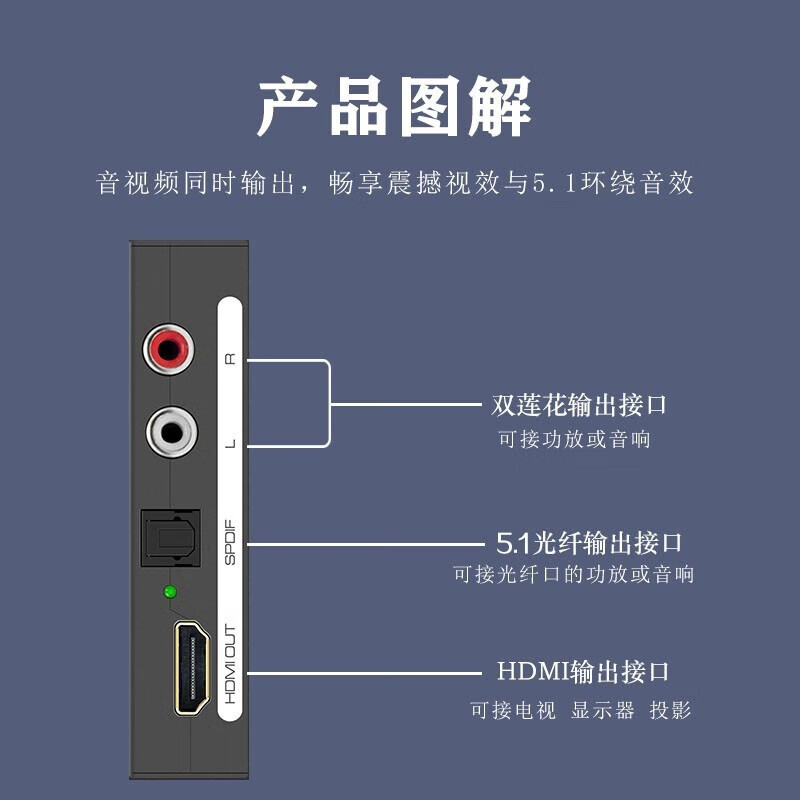 产品图解

音视频同时输出，畅享震撼视效与5.1环绕音效

R

L

SPDIF

HDMI OUT

双莲花输出接口
可接功放或音响

5.1光纤输出接口
可接光纤口的功放或音响

HDMI输出接口
可接电视 显示器 投影