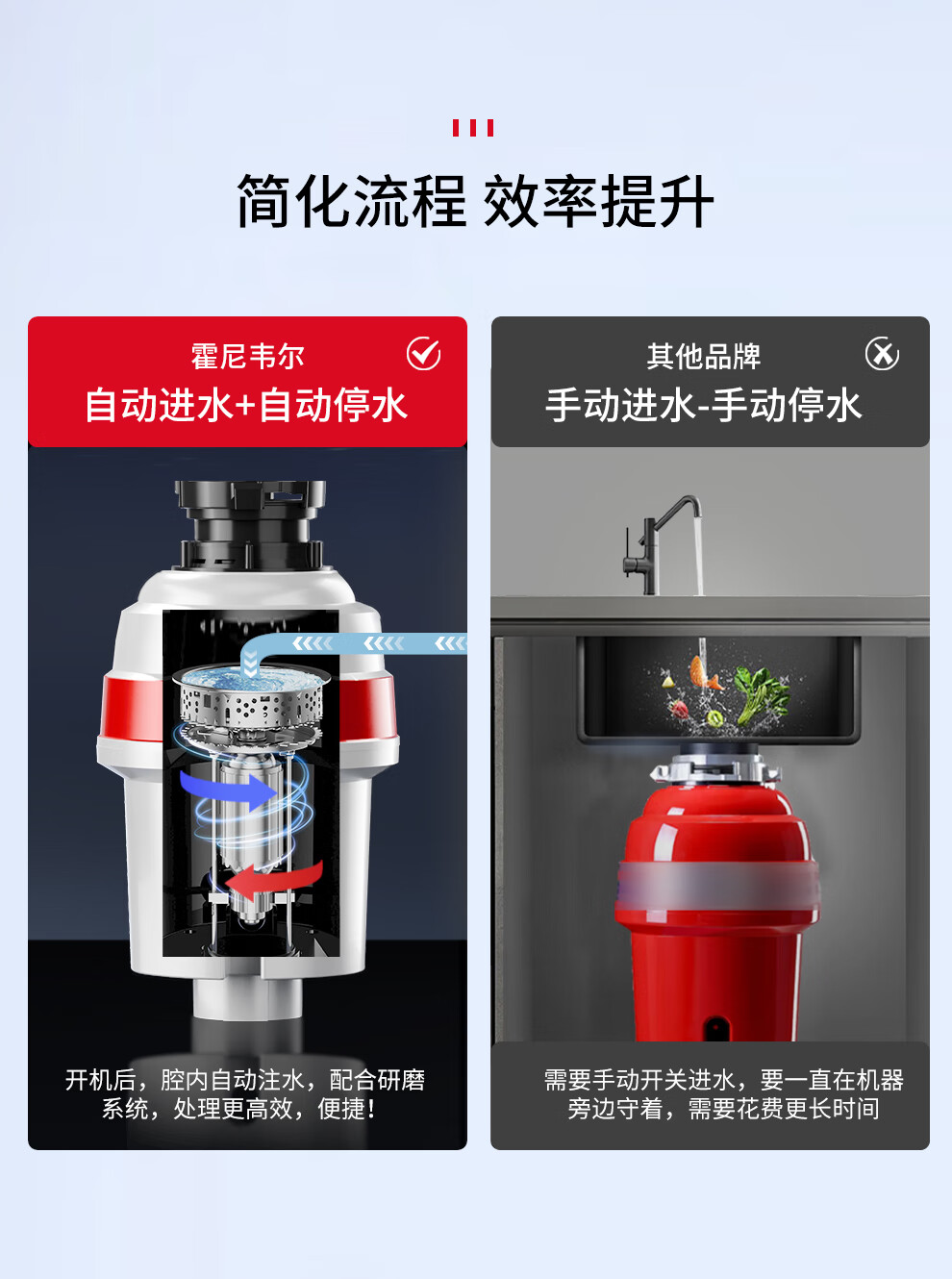 简化流程 效率提升

霍尼韦尔
自动进水+自动停水

开机后，腔内自动注水，配合研磨系统，处理更高效，便捷！

其他品牌
手动进水-手动停水

需要手动开关进水，要一直在机器旁边守着，需要花费更长时间