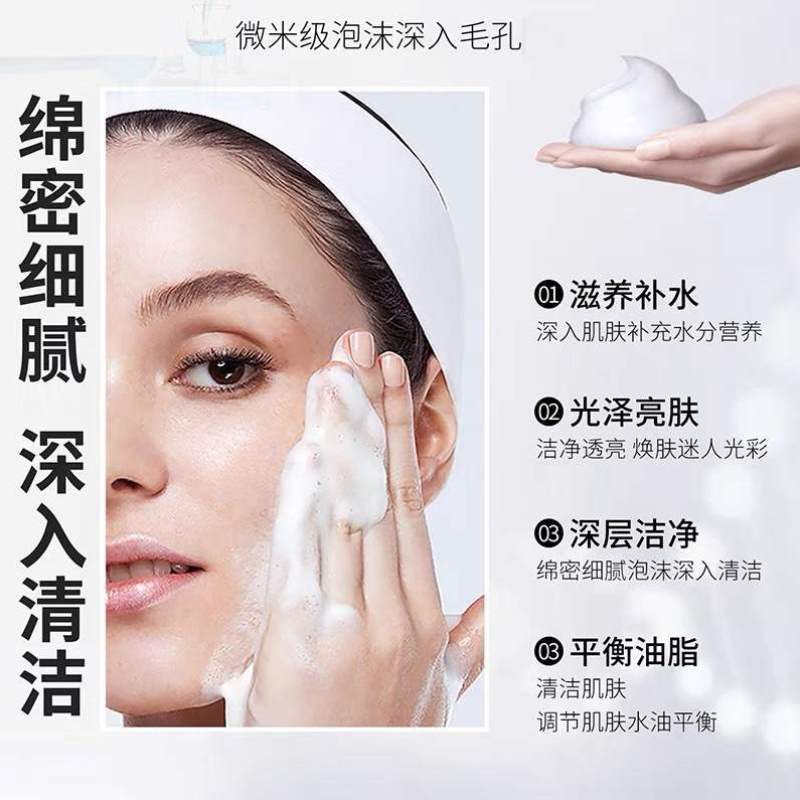 微米级泡沫深入毛孔

绵密细腻

深入清洁

01 滋养补水
深入肌肤补充水分营养

02 光泽亮肤
洁净透亮 焕肤迷人光彩

03 深层洁净
绵密细腻泡沫深入清洁

03 平衡油脂
清洁肌肤
调节肌肤水油平衡