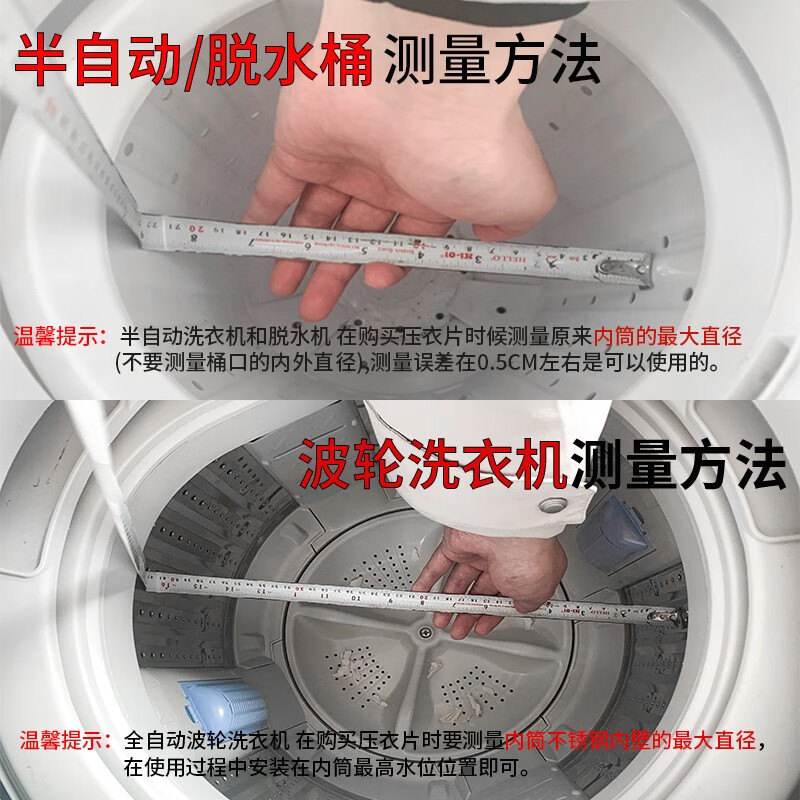 半自动/脱水桶 测量方法

温馨提示：半自动洗衣机和脱水机 在购买压衣片时候测量原来内筒的最大直径（不要测量桶口的内外直径），测量误差在0.5CM左右是可以使用的。

波轮洗衣机测量方法

温馨提示：全自动波轮洗衣机 在购买压衣片时要测量内筒不锈钢内壁的最大直径，在使用过程中安装在内筒最高水位位置即可。