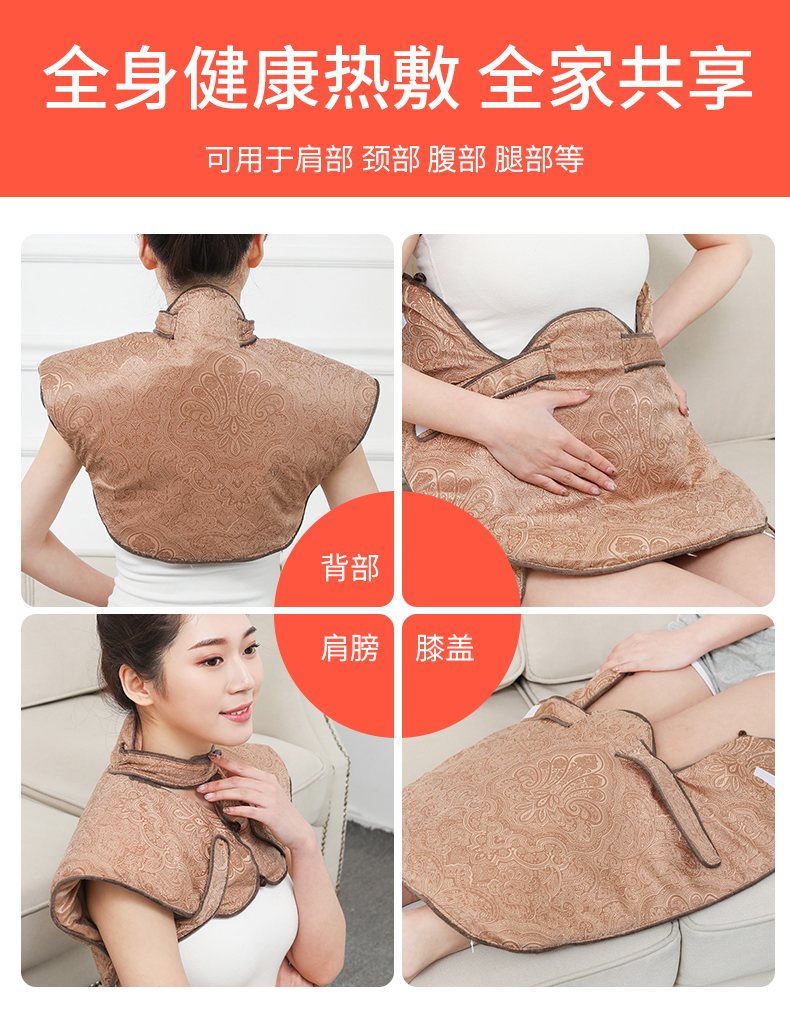 全身健康热敷 全家共享

可用于肩部 颈部 腹部 腿部等

背部

肩膀

膝盖